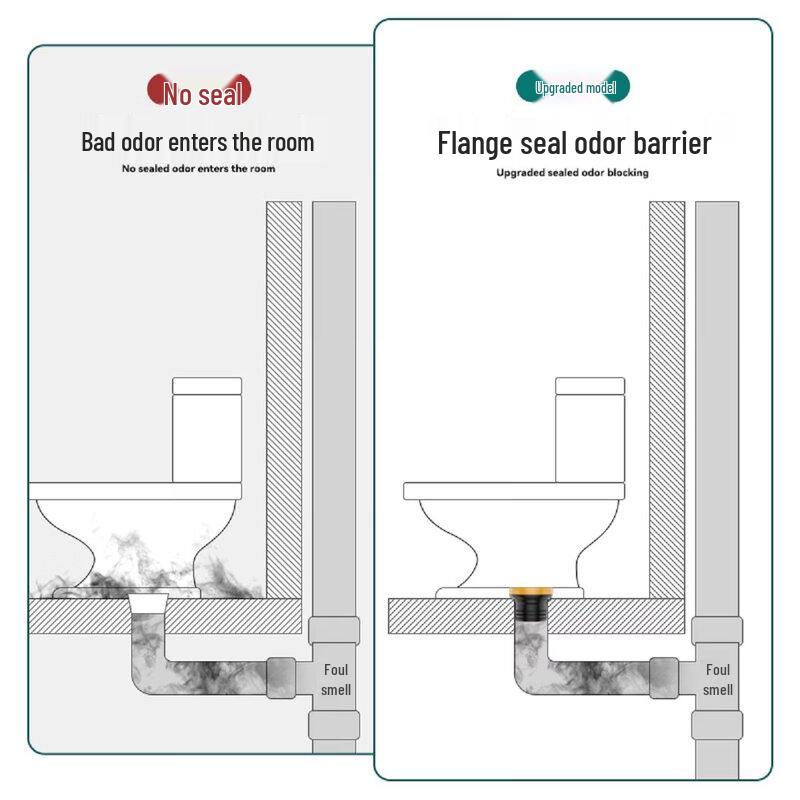 No seal

Bad odor enters the room

No sealed odor enters the room

Foul smell

Upgraded model

Flange seal odor barrier

Upgraded sealed odor blocking

Foul smell