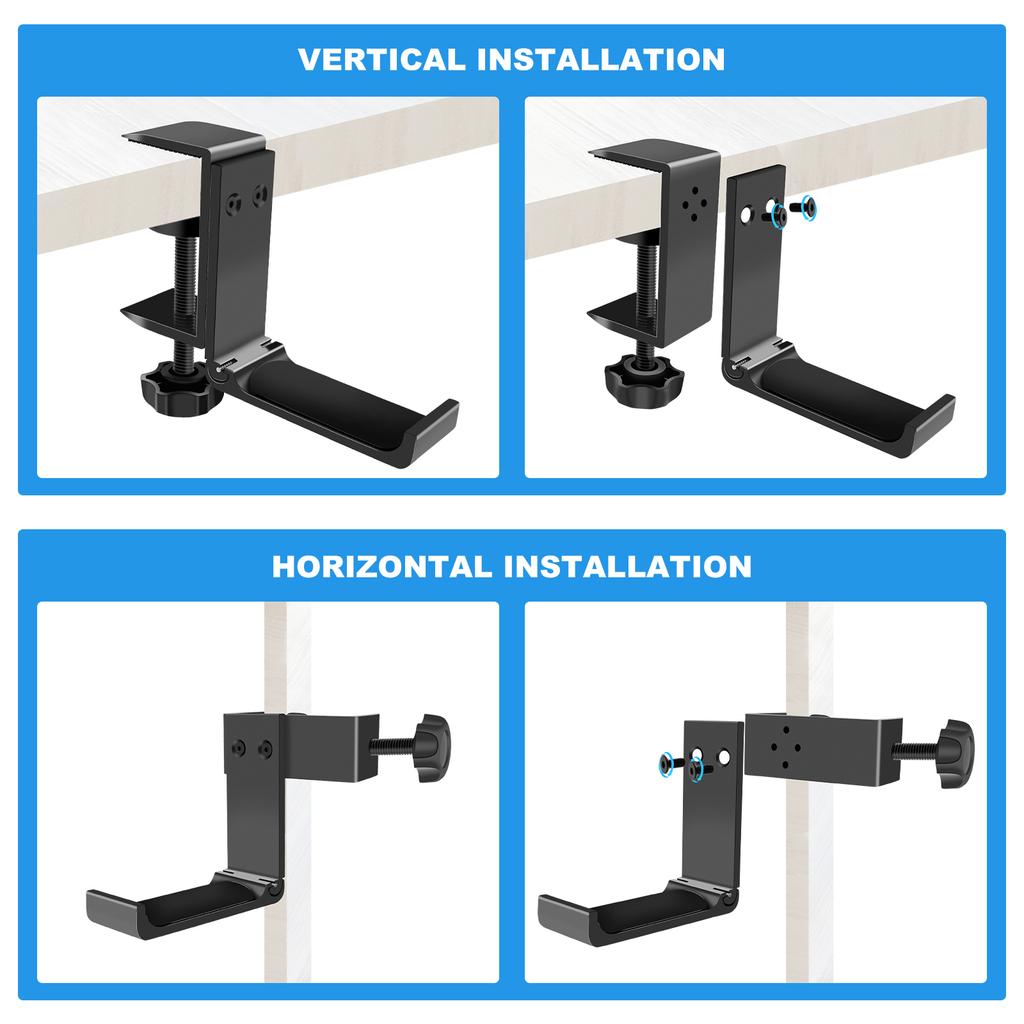 VERTICAL INSTALLATION

HORIZONTAL INSTALLATION