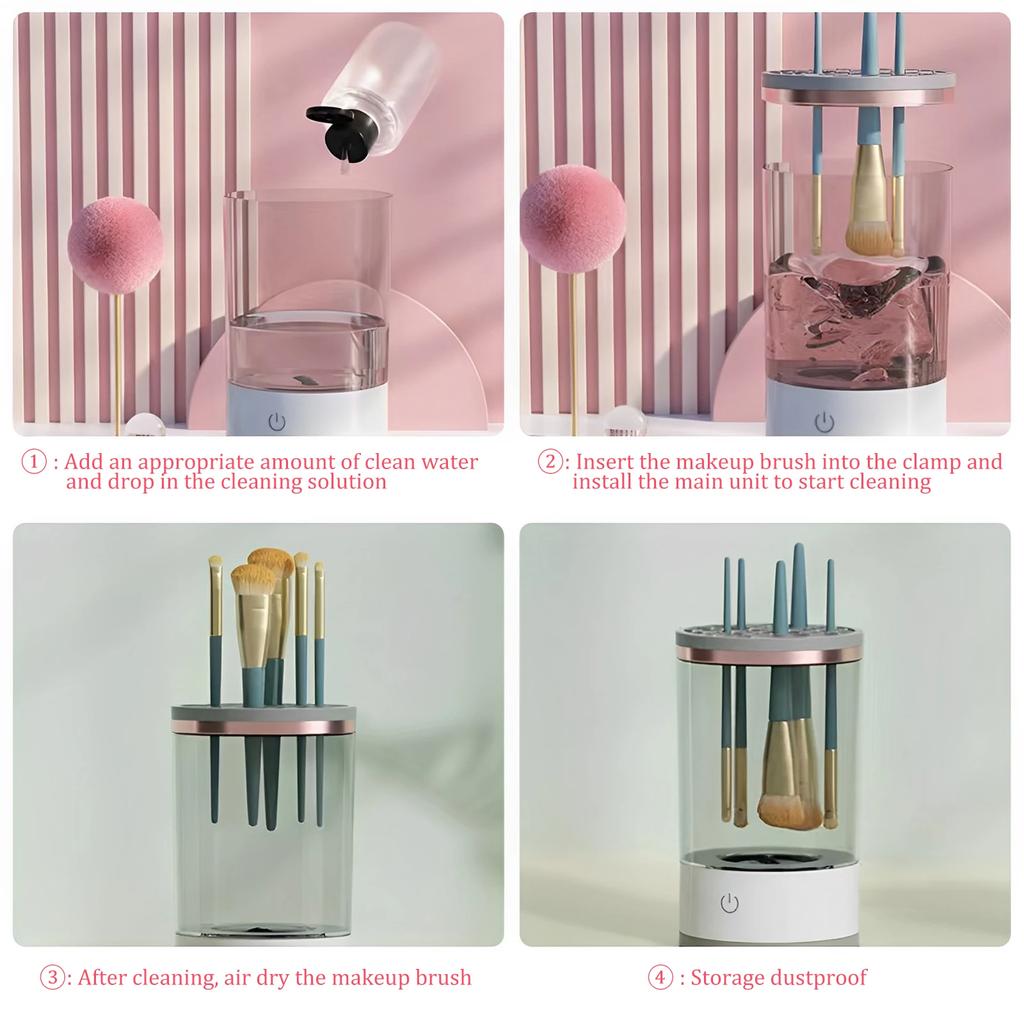 ① : Add an appropriate amount of clean water and drop in the cleaning solution

②: Insert the makeup brush into the clamp and install the main unit to start cleaning

③: After cleaning, air dry the makeup brush

④ : Storage dustproof