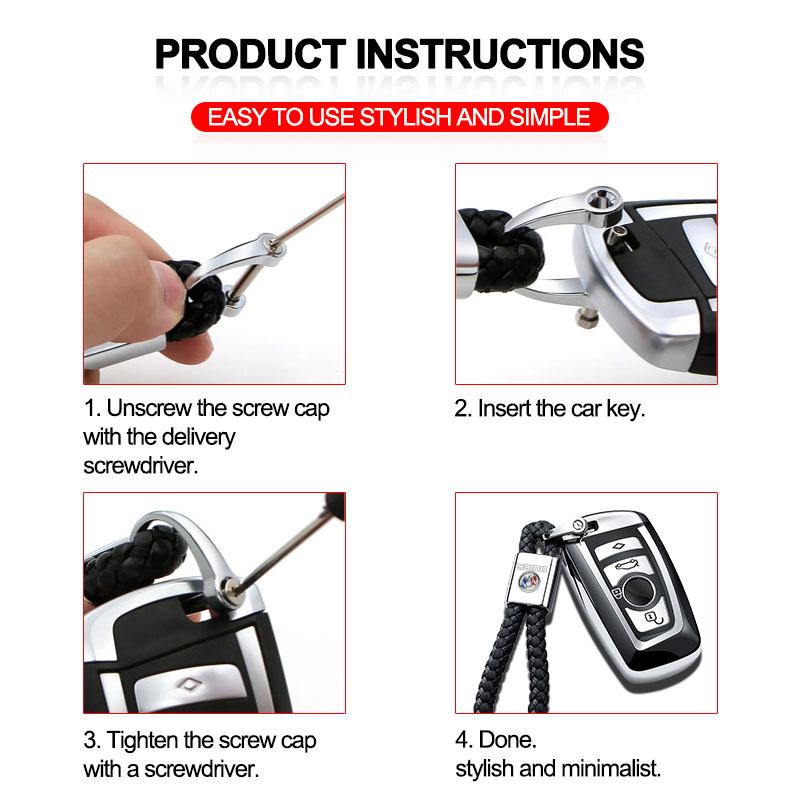 PRODUCT INSTRUCTIONS

EASY TO USE STYLISH AND SIMPLE

1. Unscrew the screw cap with the delivery screwdriver.

2. Insert the car key.

3. Tighten the screw cap with a screwdriver.

4. Done.
stylish and minimalist.