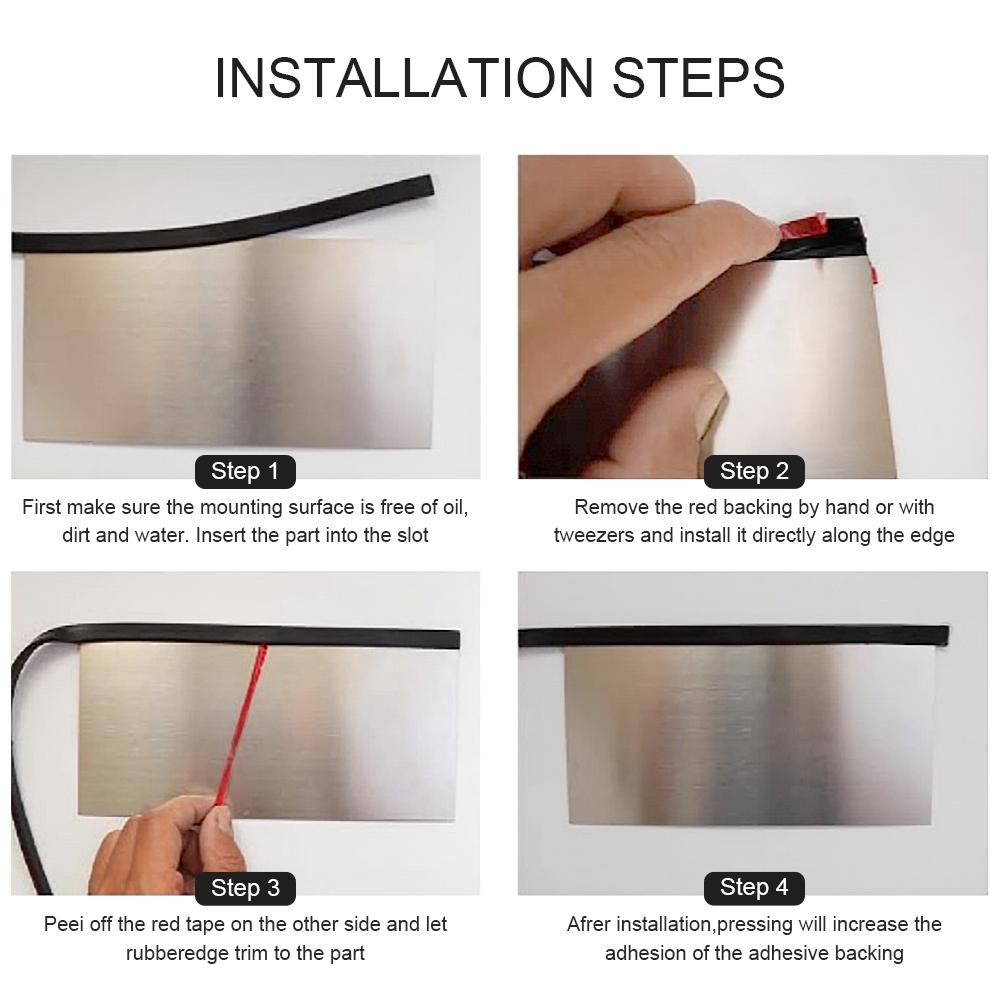 INSTALLATION STEPS

Step 1

First make sure the mounting surface is free of oil, dirt and water. Insert the part into the slot

Step 2

Remove the red backing by hand or with tweezers and install it directly along the edge

Step 3

Peei off the red tape on the other side and let rubberedge trim to the part

Step 4

Afrer installation,pressing will increase the adhesion of the adhesive backing