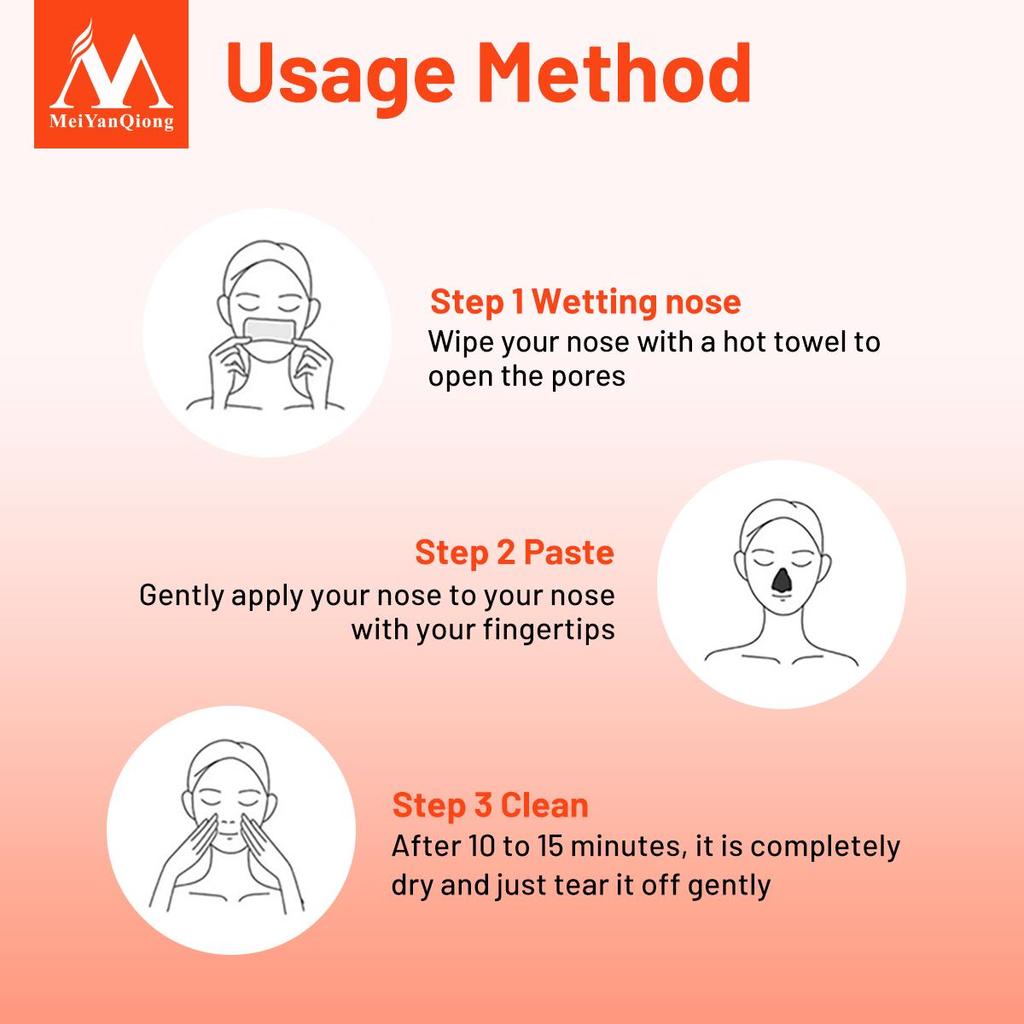 MeiYanQiong

Usage Method

Step 1 Wetting nose
Wipe your nose with a hot towel to open the pores

Step 2 Paste
Gently apply your nose to your nose with your fingertips

Step 3 Clean
After 10 to 15 minutes, it is completely dry and just tear it off gently