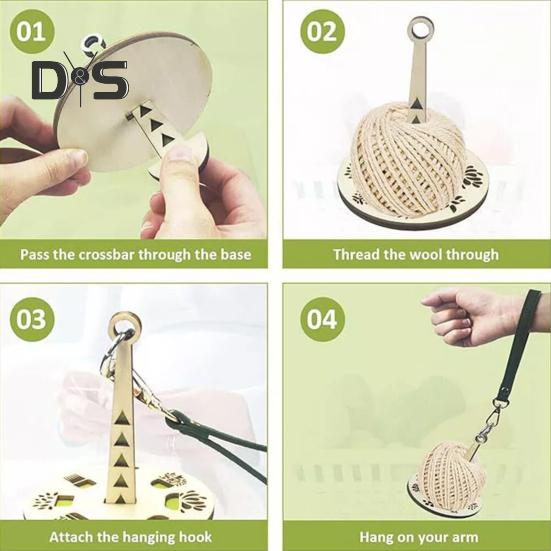 01

D&S

Pass the crossbar through the base

02

Thread the wool through

03

Attach the hanging hook

04

Hang on your arm