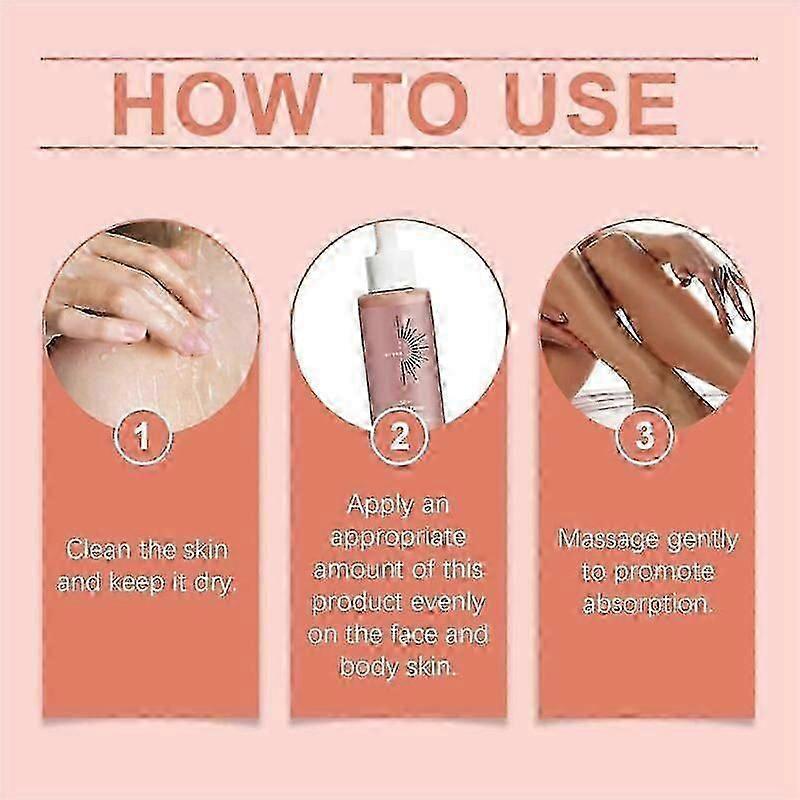 HOW TO USE

1

Clean the skin and keep it dry.

2

Apply an appropriate amount of this product evenly on the face and body skin.

3

Massage gently to promote absorption.