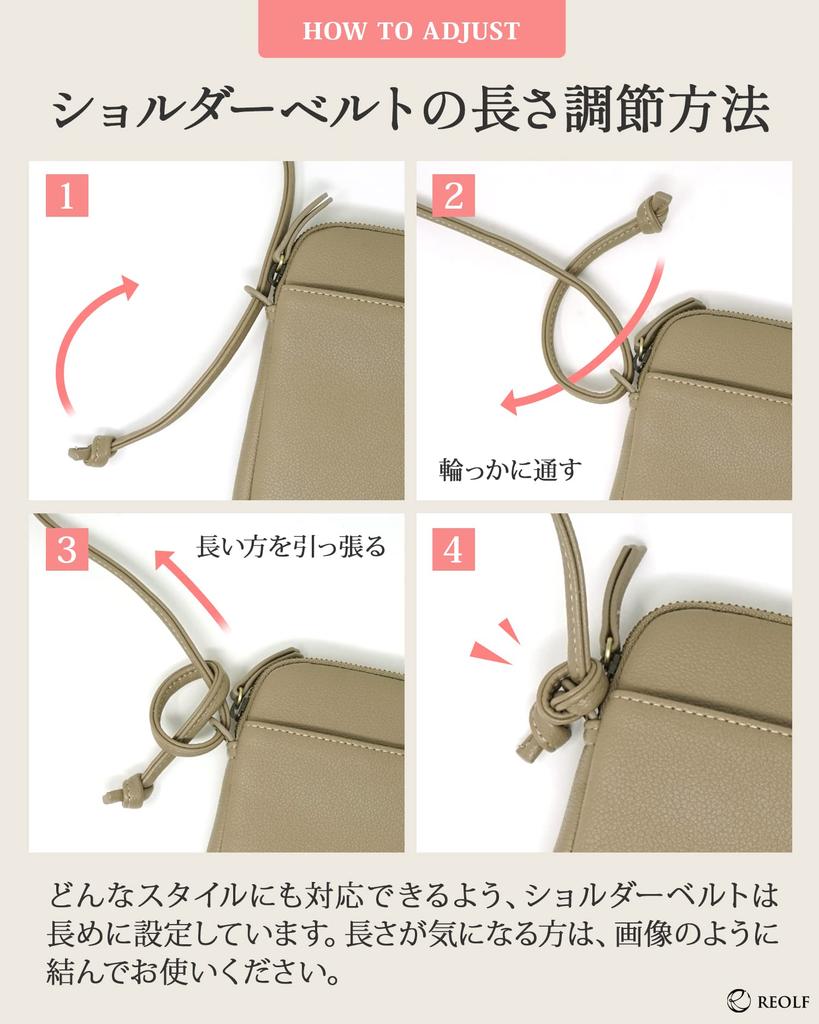 HOW TO ADJUST

ショルダーベルトの長さ調節方法

1

2

輪っかに通す

3

長い方を引っ張る

4

どんなスタイルにも対応できるよう、ショルダーベルトは長めに設定しています。長さが気になる方は、画像のように結んでお使いください。

REOLF