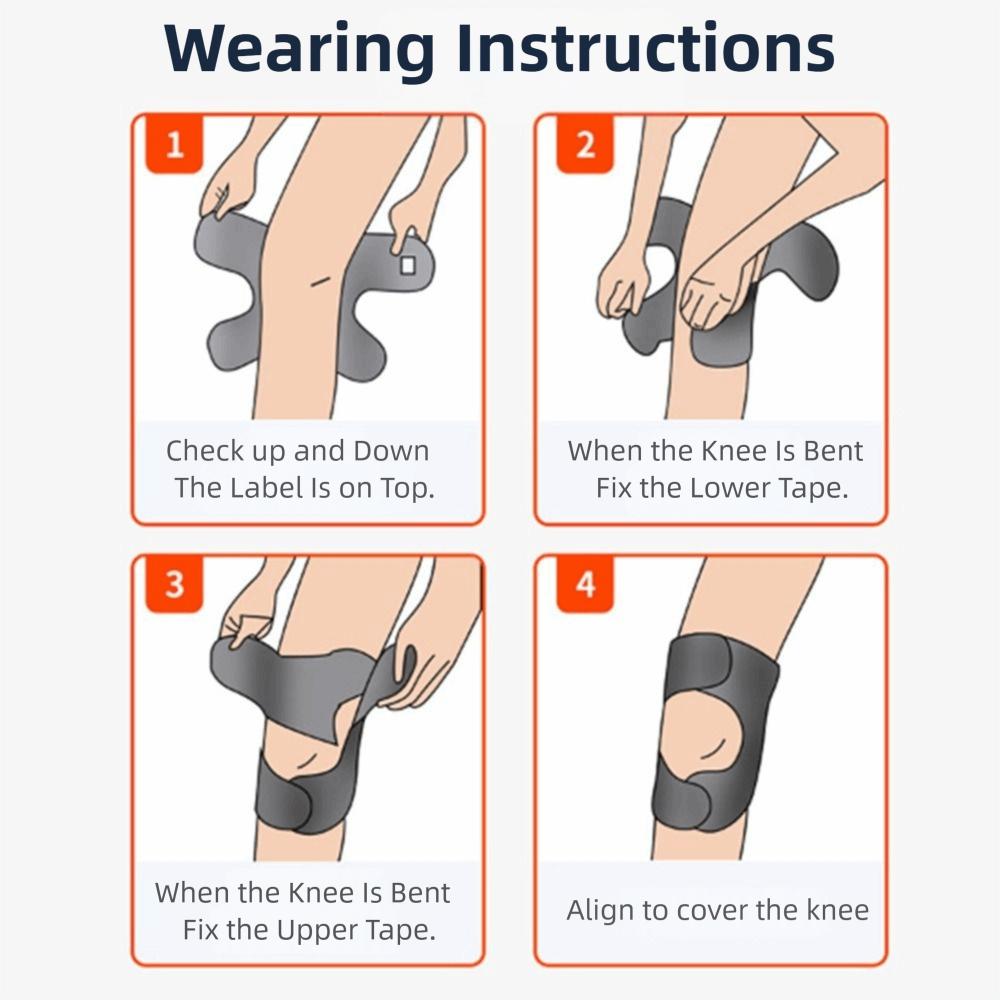 Wearing Instructions

1

Check up and Down
The Label Is on Top.

2

When the Knee Is Bent
Fix the Lower Tape.

3

When the Knee Is Bent
Fix the Upper Tape.

4

Align to cover the knee