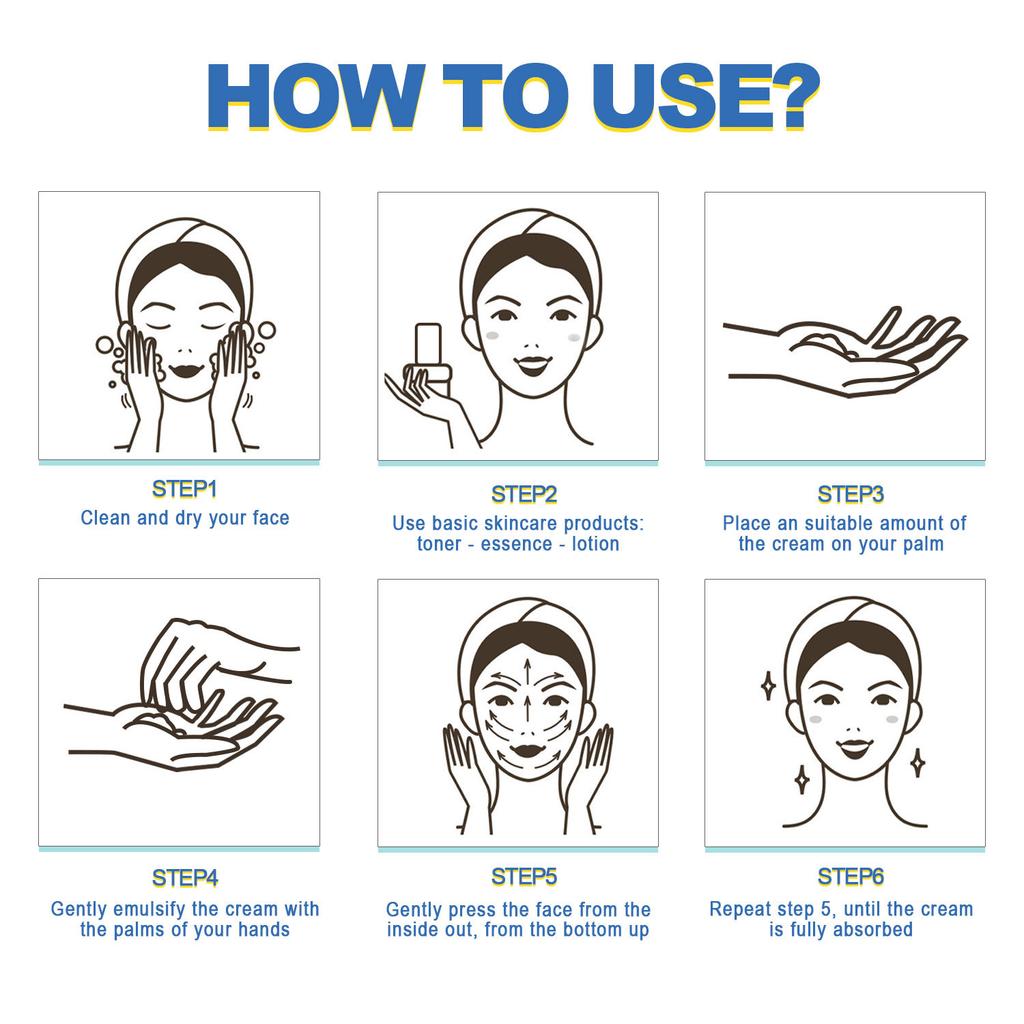 HOW TO USE?

STEP1
Clean and dry your face

STEP2
Use basic skincare products: toner - essence - lotion

STEP3
Place an suitable amount of the cream on your palm

STEP4
Gently emulsify the cream with the palms of your hands

STEP5
Gently press the face from the inside out, from the bottom up

STEP6
Repeat step 5, until the cream is fully absorbed