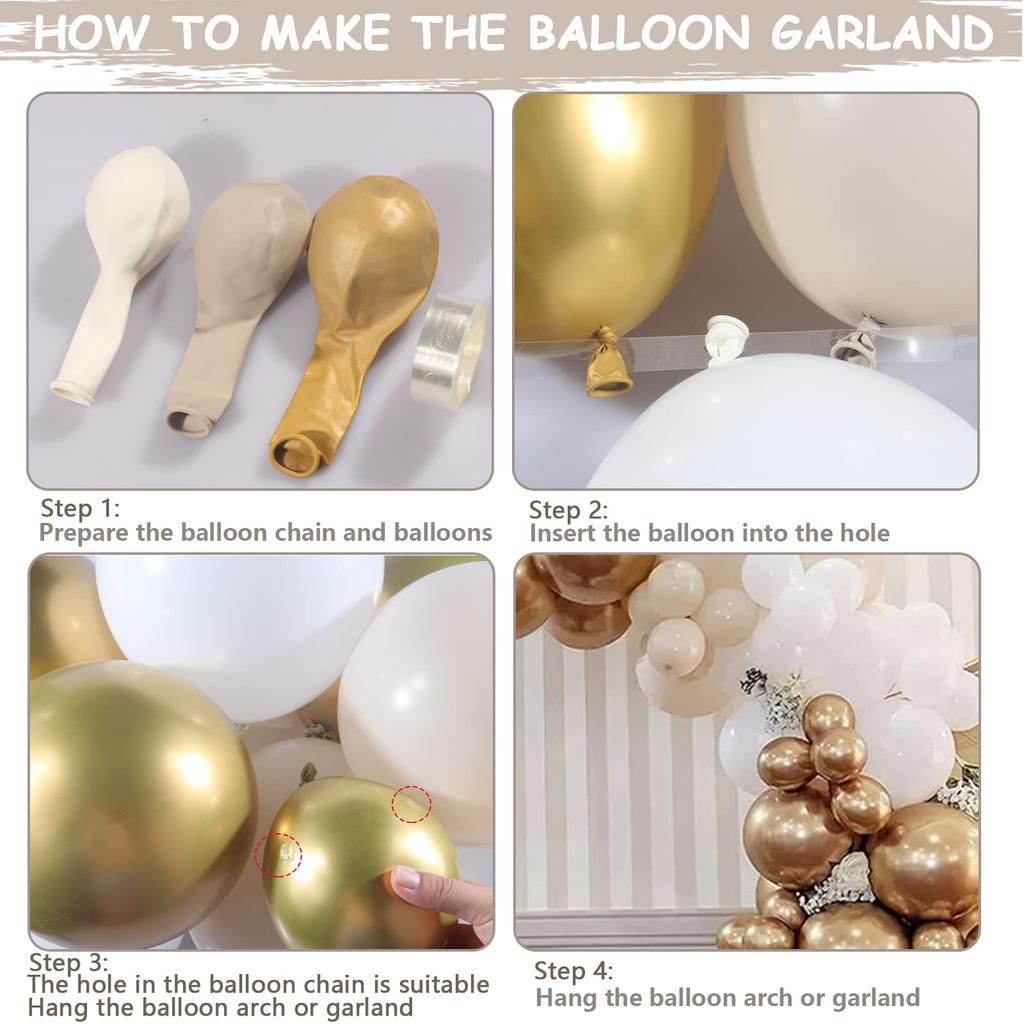 HOW TO MAKE THE BALLOON GARLAND

Step 1:
Prepare the balloon chain and balloons

Step 2:
Insert the balloon into the hole

Step 3:
The hole in the balloon chain is suitable
Hang the balloon arch or garland

Step 4:
Hang the balloon arch or garland