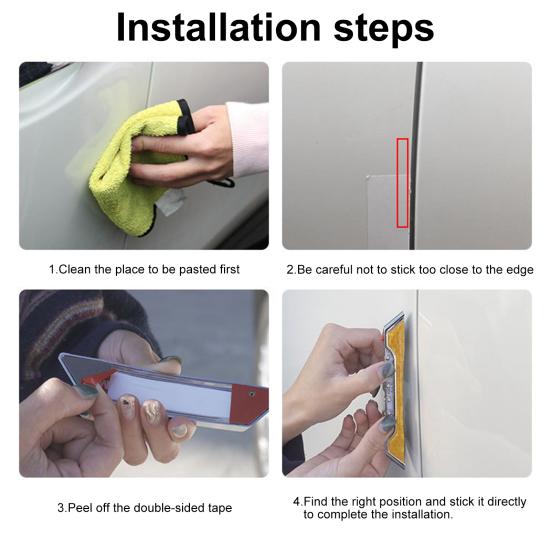 Installation steps

1.Clean the place to be pasted first

2.Be careful not to stick too close to the edge

3.Peel off the double-sided tape

4.Find the right position and stick it directly to complete the installation.