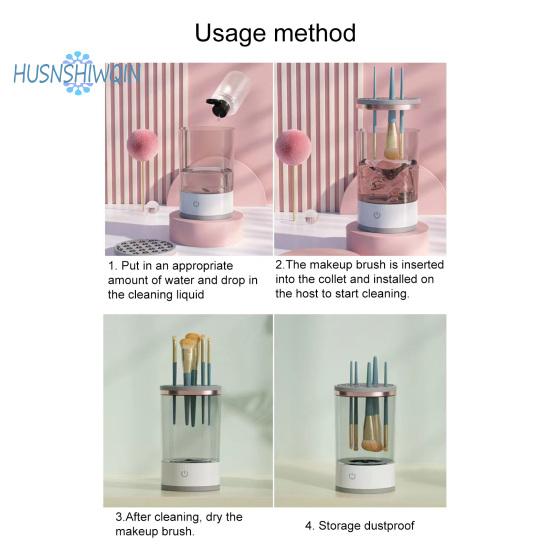 Usage method

HUSNSHIWQIN

1. Put in an appropriate amount of water and drop in the cleaning liquid

2.The makeup brush is inserted into the collet and installed on the host to start cleaning.

3.After cleaning, dry the makeup brush.

4. Storage dustproof