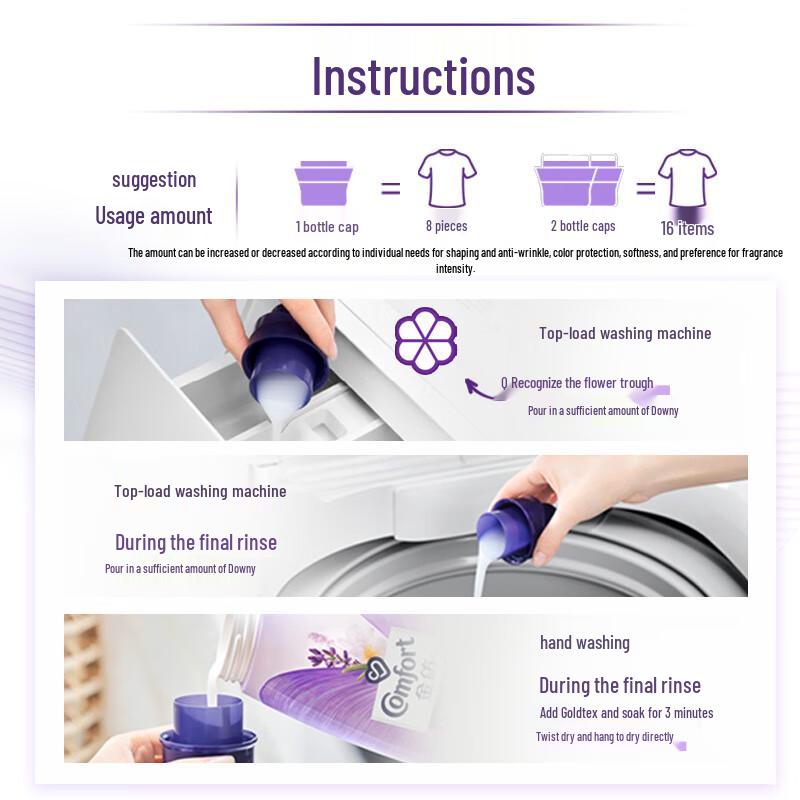 Instructions

suggestion
Usage amount

1 bottle cap = 8 pieces

2 bottle caps = 16 items

The amount can be increased or decreased according to individual needs for shaping and anti-wrinkle, color protection, softness, and preference for fragrance intensity.

Top-load washing machine

0 Recognize the flower trough
Pour in a sufficient amount of Downy

Top-load washing machine

During the final rinse
Pour in a sufficient amount of Downy

Comfort 金纺

hand washing

During the final rinse
Add Goldtex and soak for 3 minutes
Twist dry and hang to dry directly