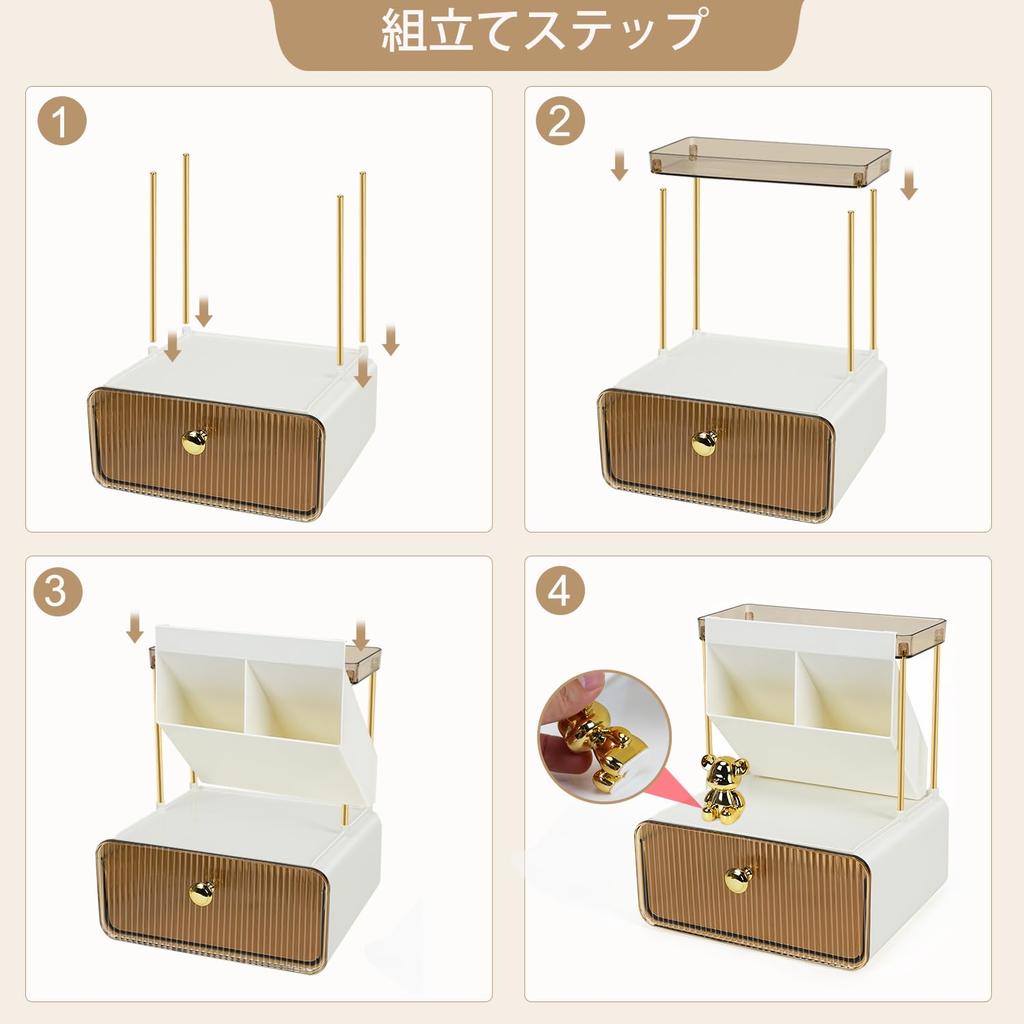 組立てステップ

1

2

3

4