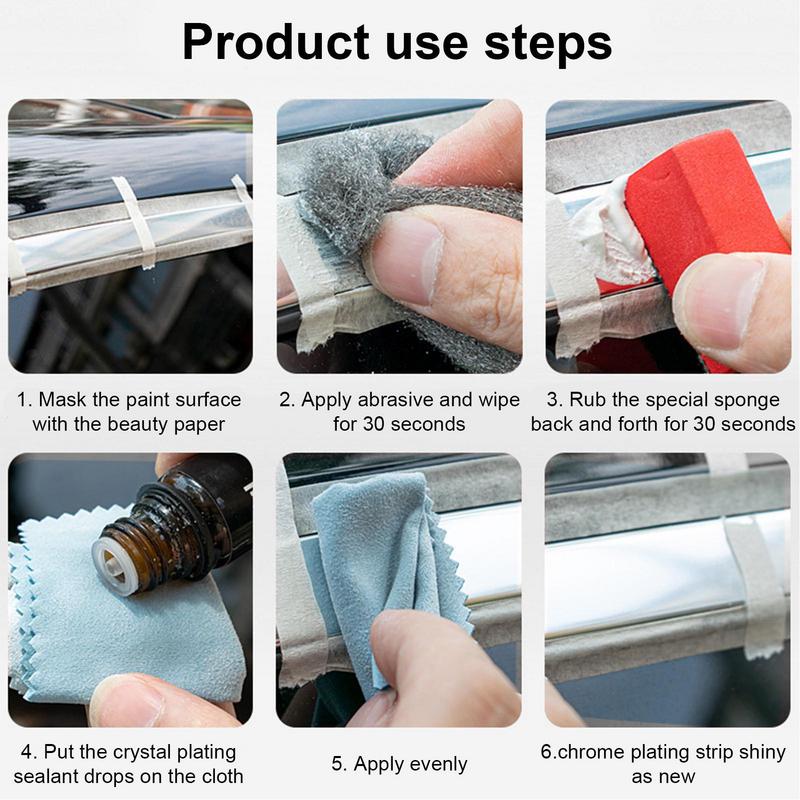 Product use steps

1. Mask the paint surface with the beauty paper

2. Apply abrasive and wipe for 30 seconds

3. Rub the special sponge back and forth for 30 seconds

4. Put the crystal plating sealant drops on the cloth

5. Apply evenly

6.chrome plating strip shiny as new