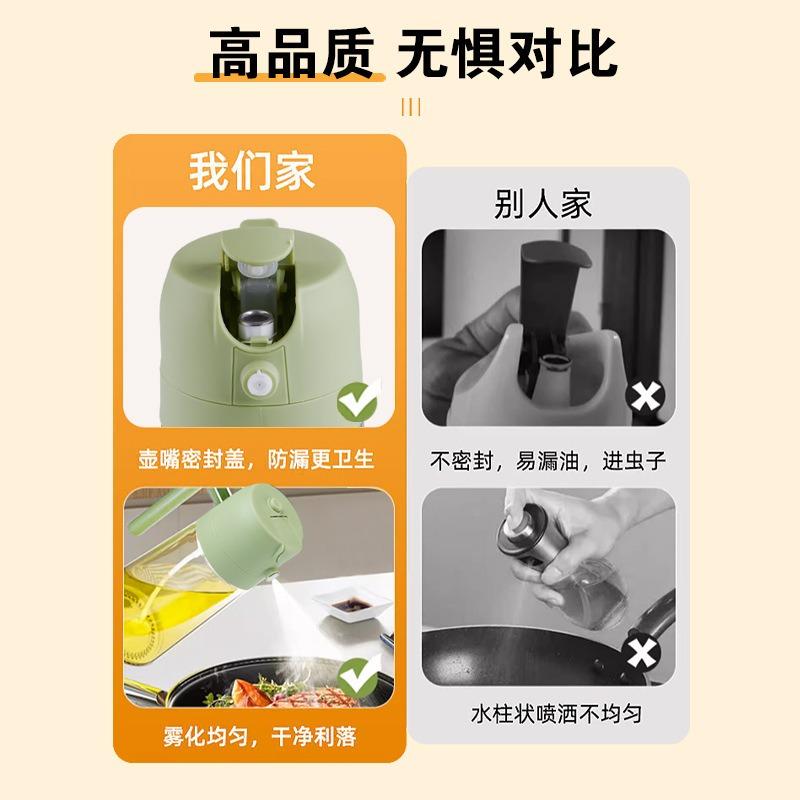 高品质 无惧对比

我们家

壶嘴密封盖，防漏更卫生

雾化均匀，干净利落

别人家

不密封，易漏油，进虫子

水柱状喷洒不均匀