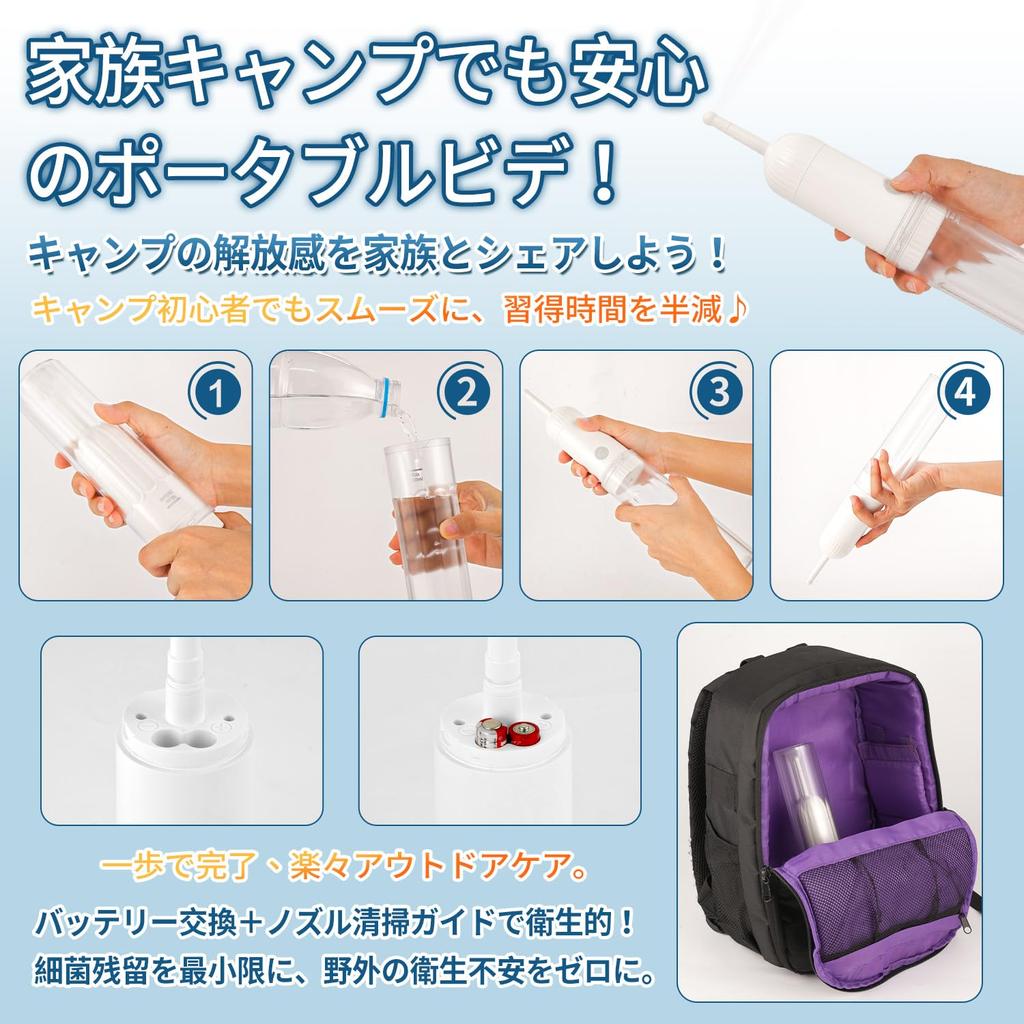 家族キャンプでも安心のポータブルビデ！

キャンプの解放感を家族とシェアしよう！

キャンプ初心者でもスムーズに、習得時間を半減♪

1

2

3

4

一歩で完了、楽々アウトドアケア。

バッテリー交換＋ノズル清掃ガイドで衛生的！

細菌残留を最小限に、野外の衛生不安をゼロに。