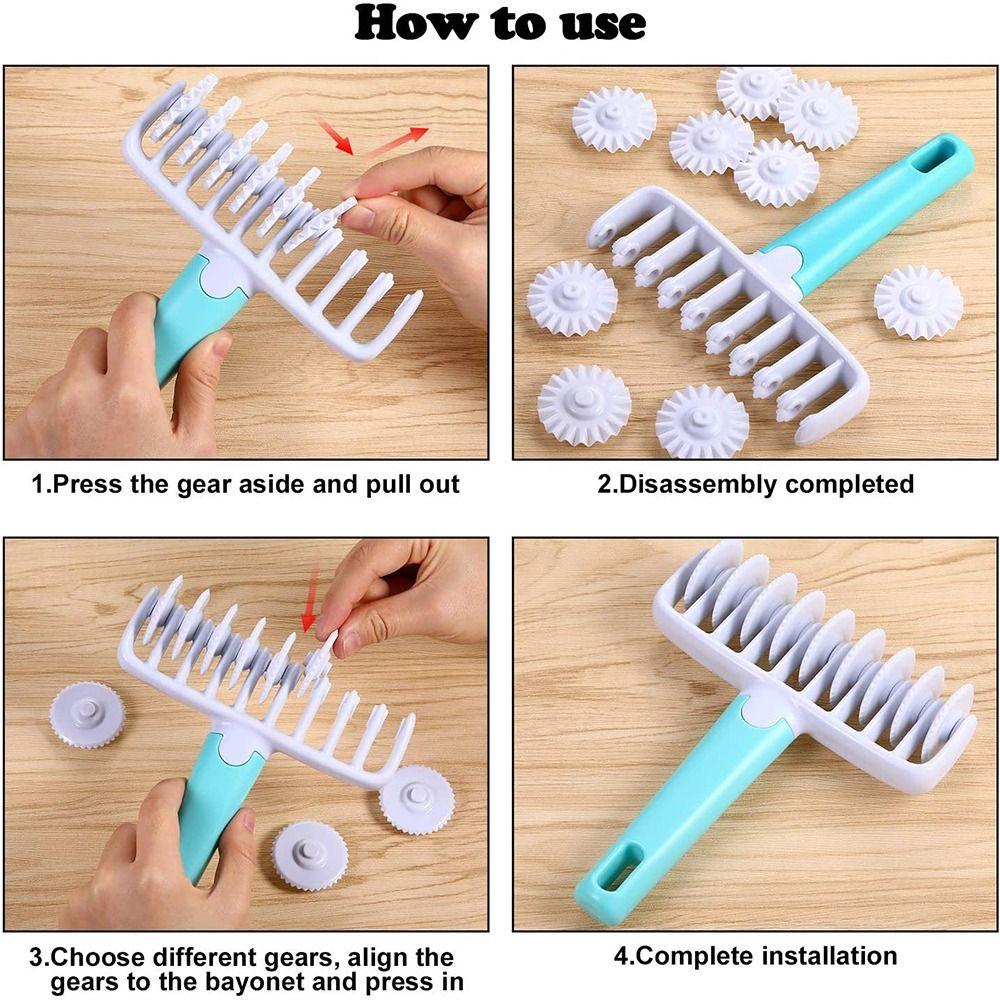 How to use

1.Press the gear aside and pull out

2.Disassembly completed

3.Choose different gears, align the gears to the bayonet and press in

4.Complete installation