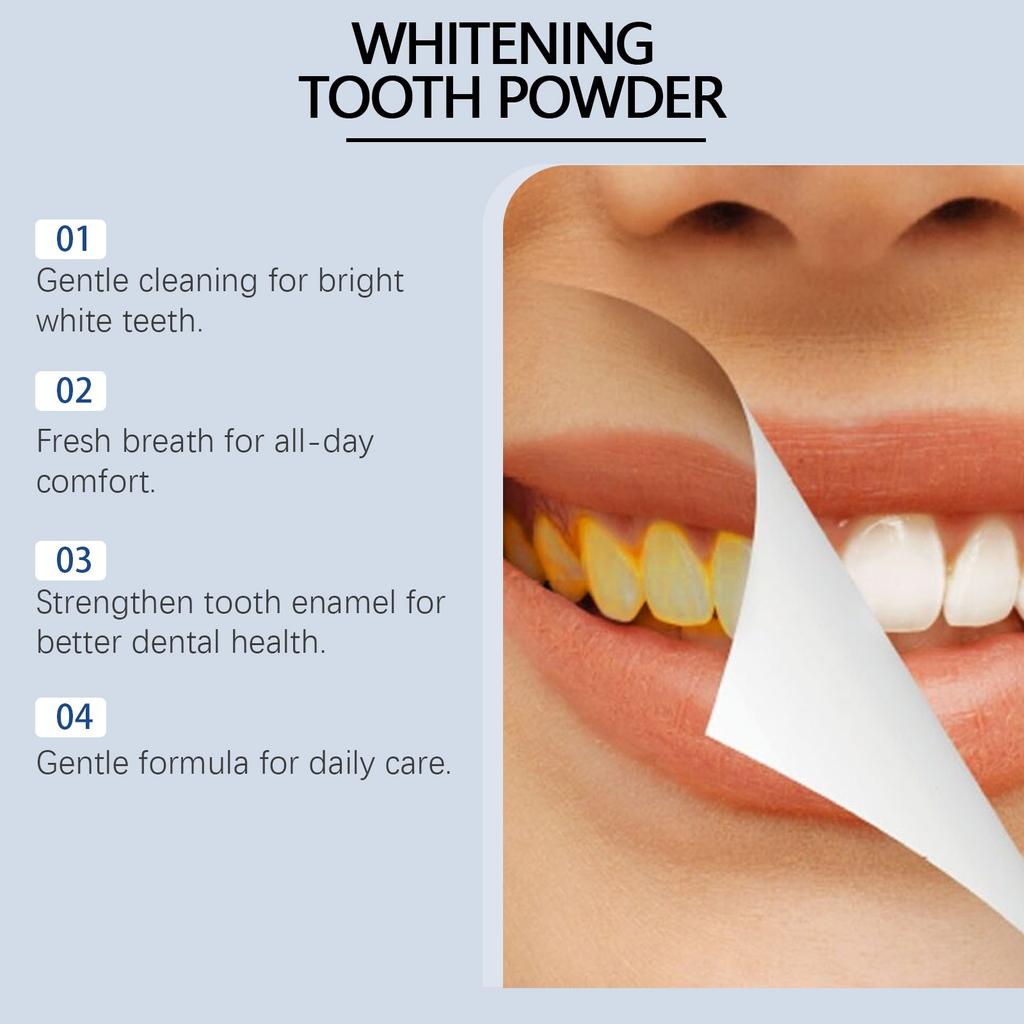 WHITENING
TOOTH POWDER

01
Gentle cleaning for bright white teeth.

02
Fresh breath for all-day comfort.

03
Strengthen tooth enamel for better dental health.

04
Gentle formula for daily care.