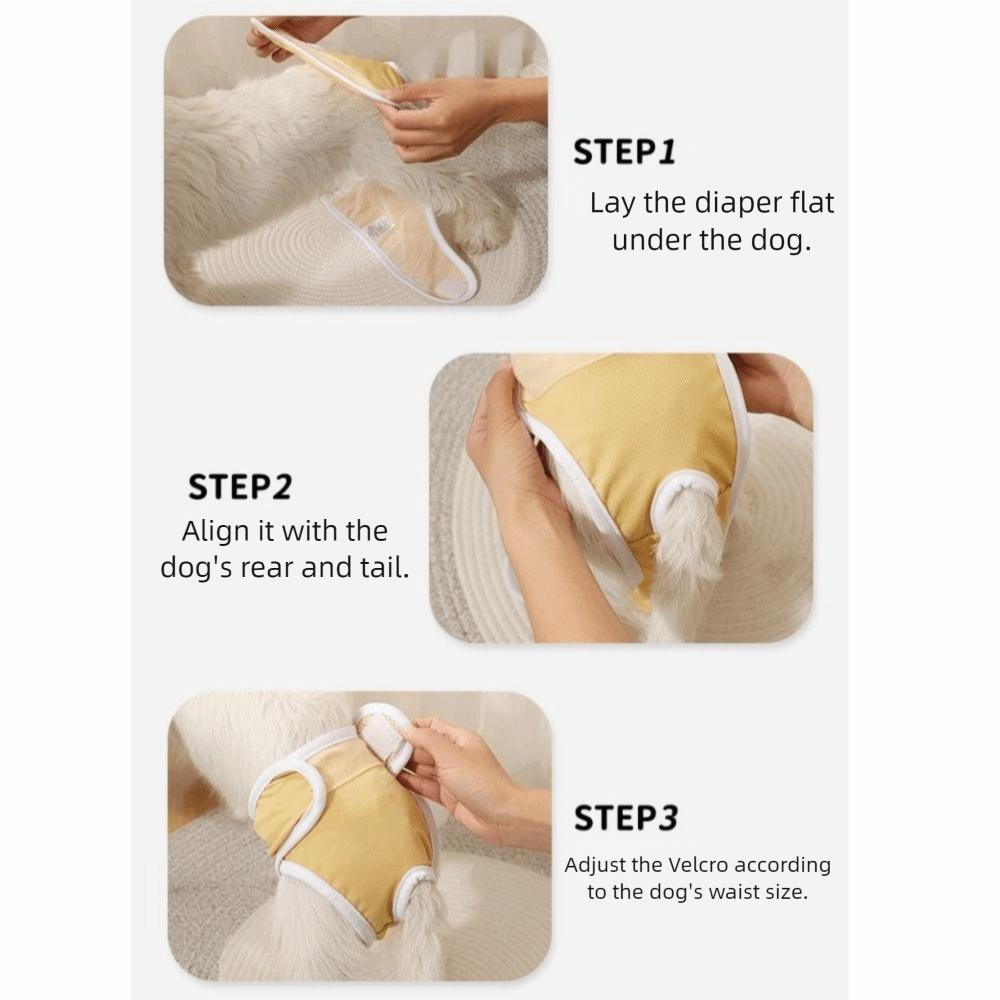 STEP1
Lay the diaper flat under the dog.

STEP2
Align it with the dog's rear and tail.

STEP3
Adjust the Velcro according to the dog's waist size.