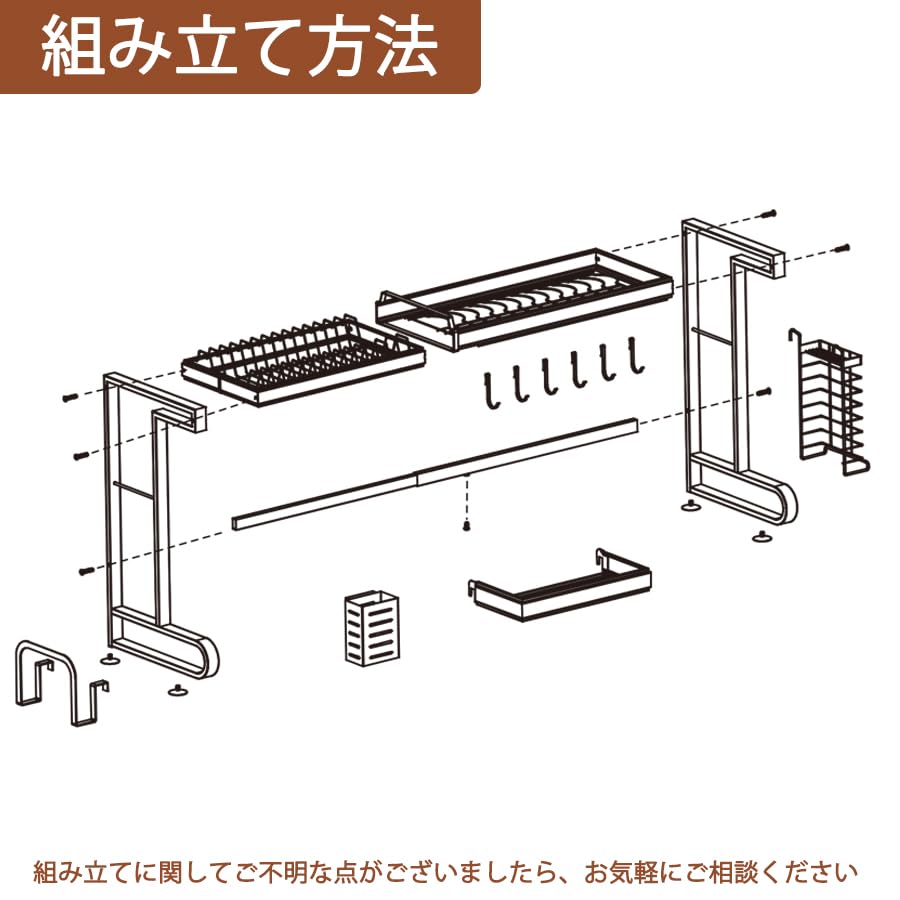 組み立て方法

組み立てに関してご不明な点がございましたら、お気軽にご相談ください