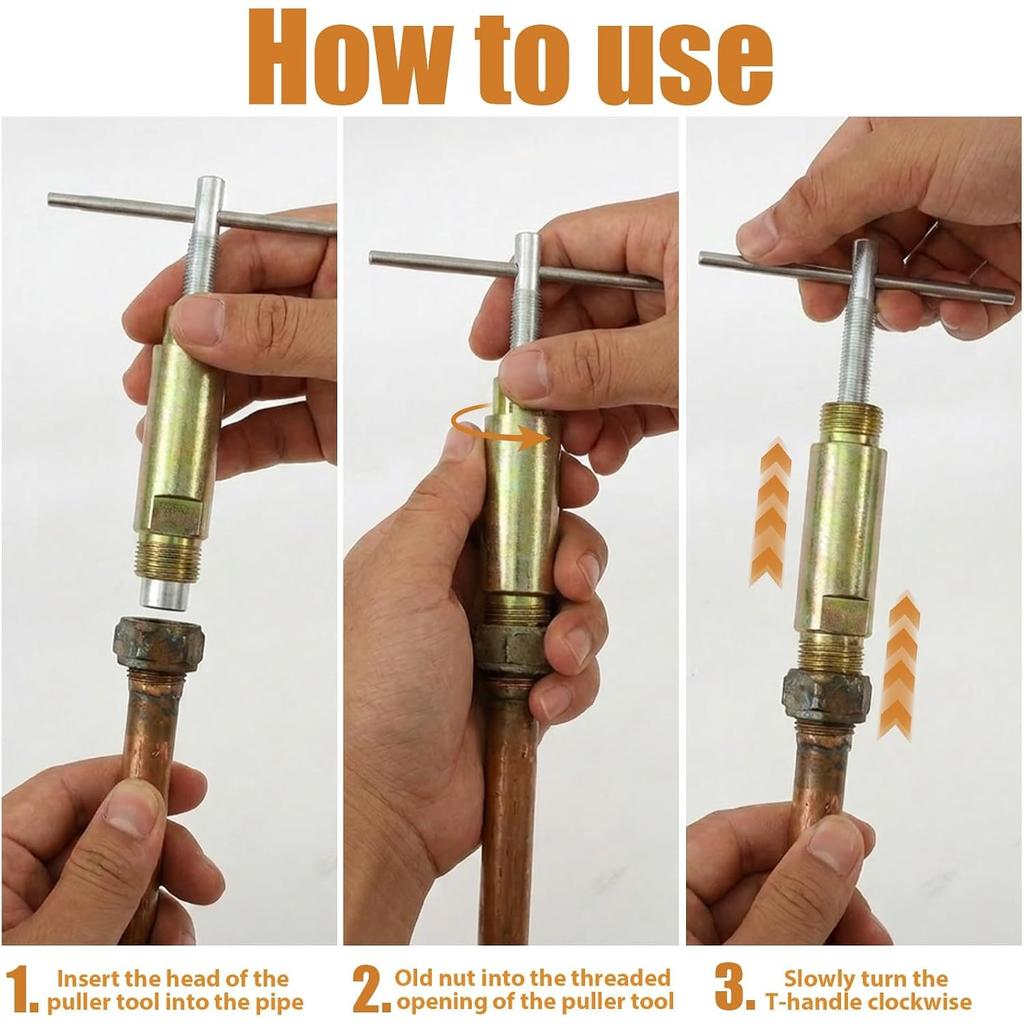 How to use

1. Insert the head of the puller tool into the pipe

2. Old nut into the threaded opening of the puller tool

3. Slowly turn the T-handle clockwise