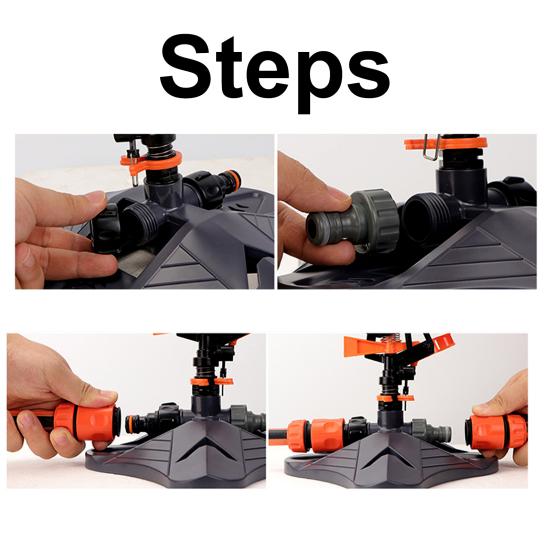 Steps