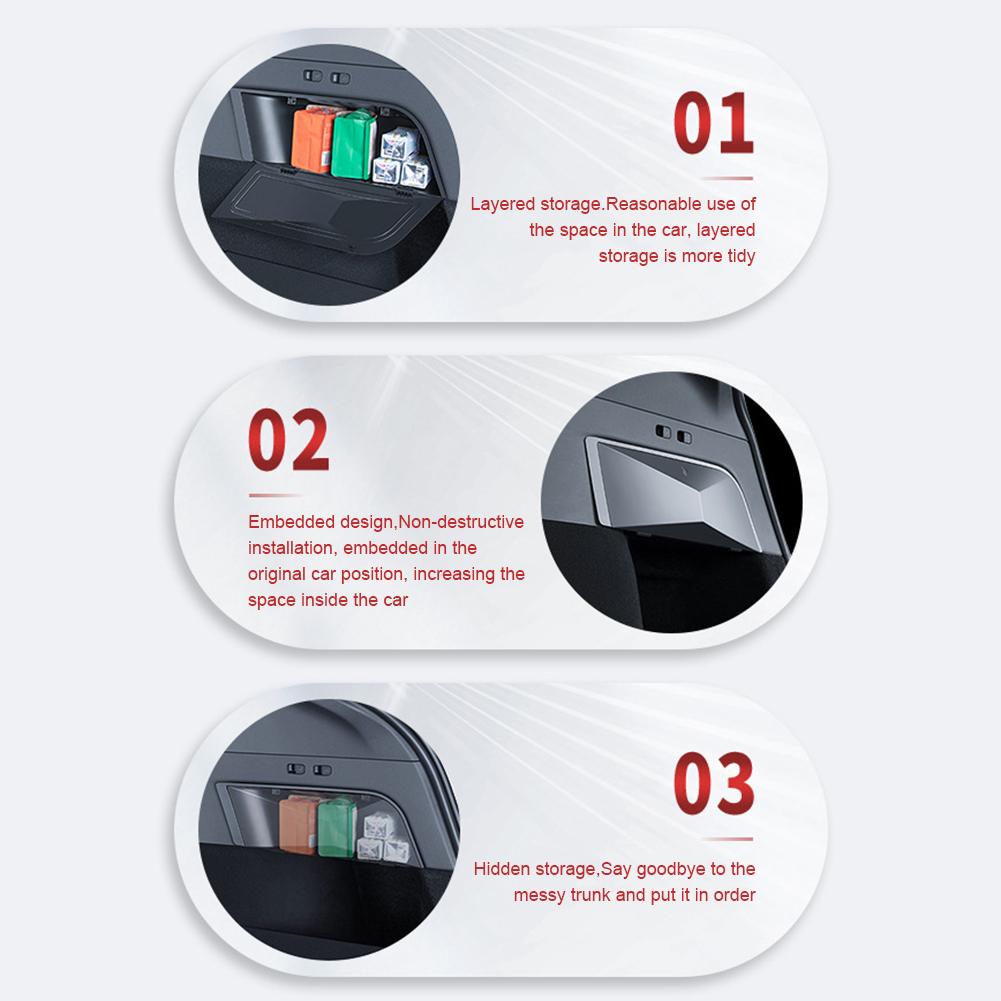 01

Layered storage.Reasonable use of the space in the car, layered storage is more tidy

02

Embedded design,Non-destructive installation, embedded in the original car position, increasing the space inside the car

03

Hidden storage,Say goodbye to the messy trunk and put it in order