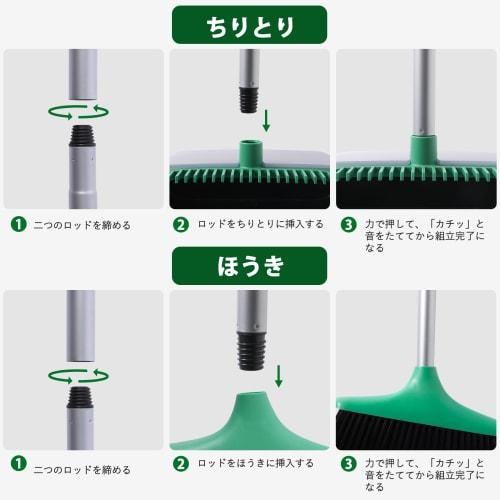 ちりとり

1 二つのロッドを締める

2 ロッドをちりとりに挿入する

3 力で押して、「カチッ」と音をたててから組立完了になる

ほうき

1 二つのロッドを締める

2 ロッドをほうきに挿入する

3 力で押して、「カチッ」と音をたててから組立完了になる