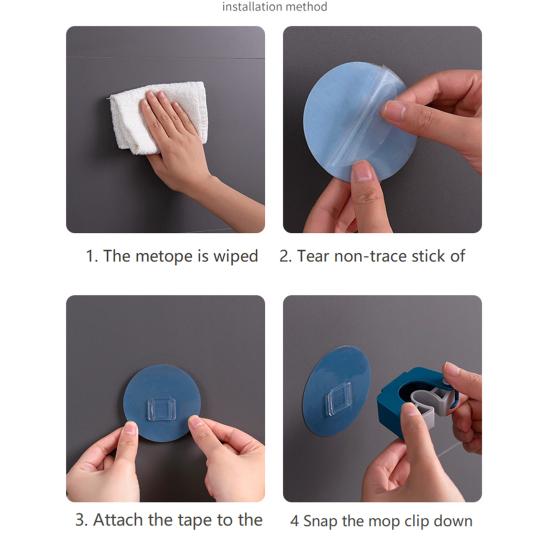 installation method

1. The metope is wiped

2. Tear non-trace stick of

3. Attach the tape to the

4 Snap the mop clip down