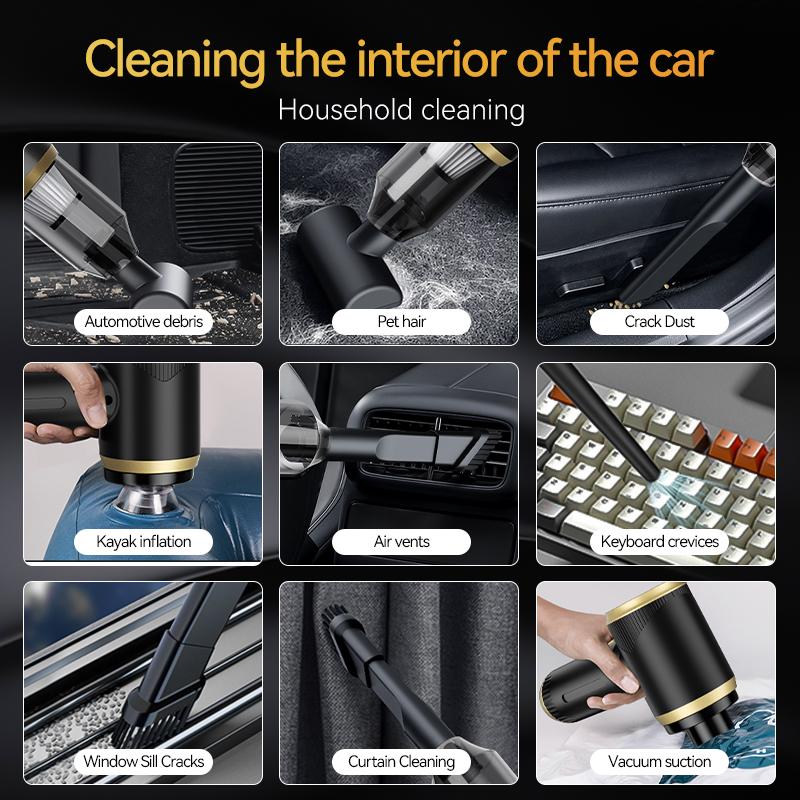 Cleaning the interior of the car
Household cleaning

Automotive debris

Pet hair

Crack Dust

Kayak inflation

Air vents

Keyboard crevices

Window Sill Cracks

Curtain Cleaning

Vacuum suction