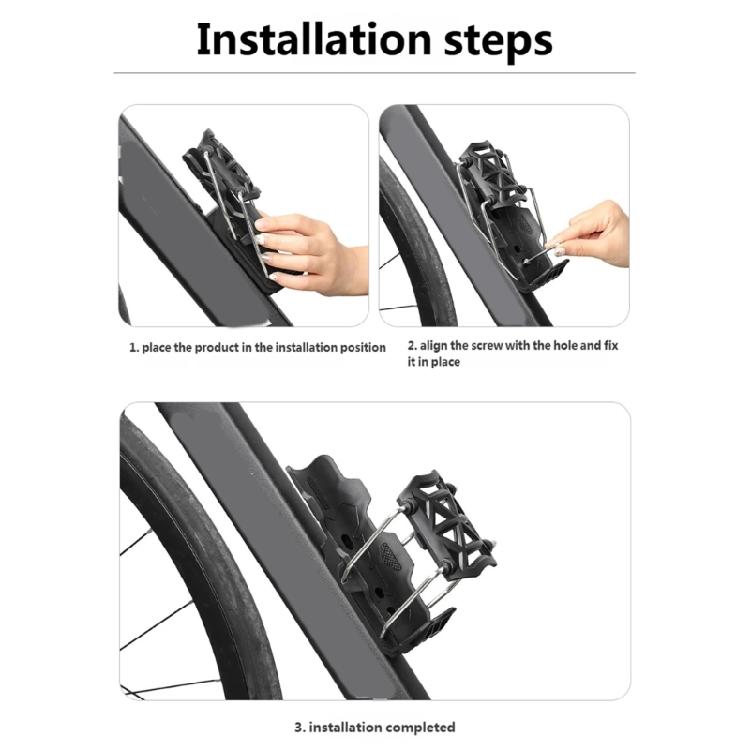 Installation steps

1. place the product in the installation position

2. align the screw with the hole and fix it in place

3. installation completed