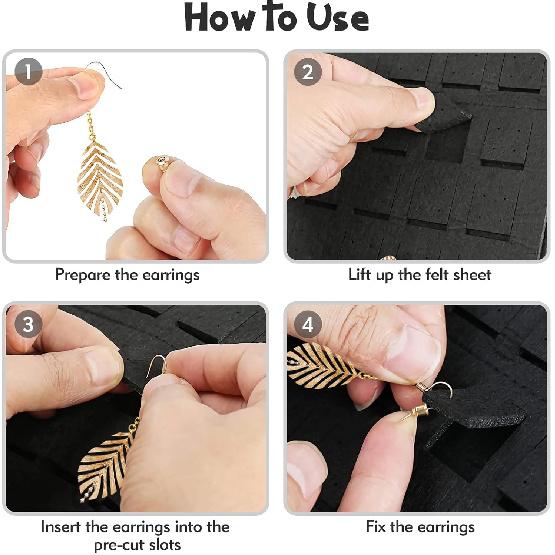 How To Use

1

Prepare the earrings

2

Lift up the felt sheet

3

Insert the earrings into the pre-cut slots

4

Fix the earrings