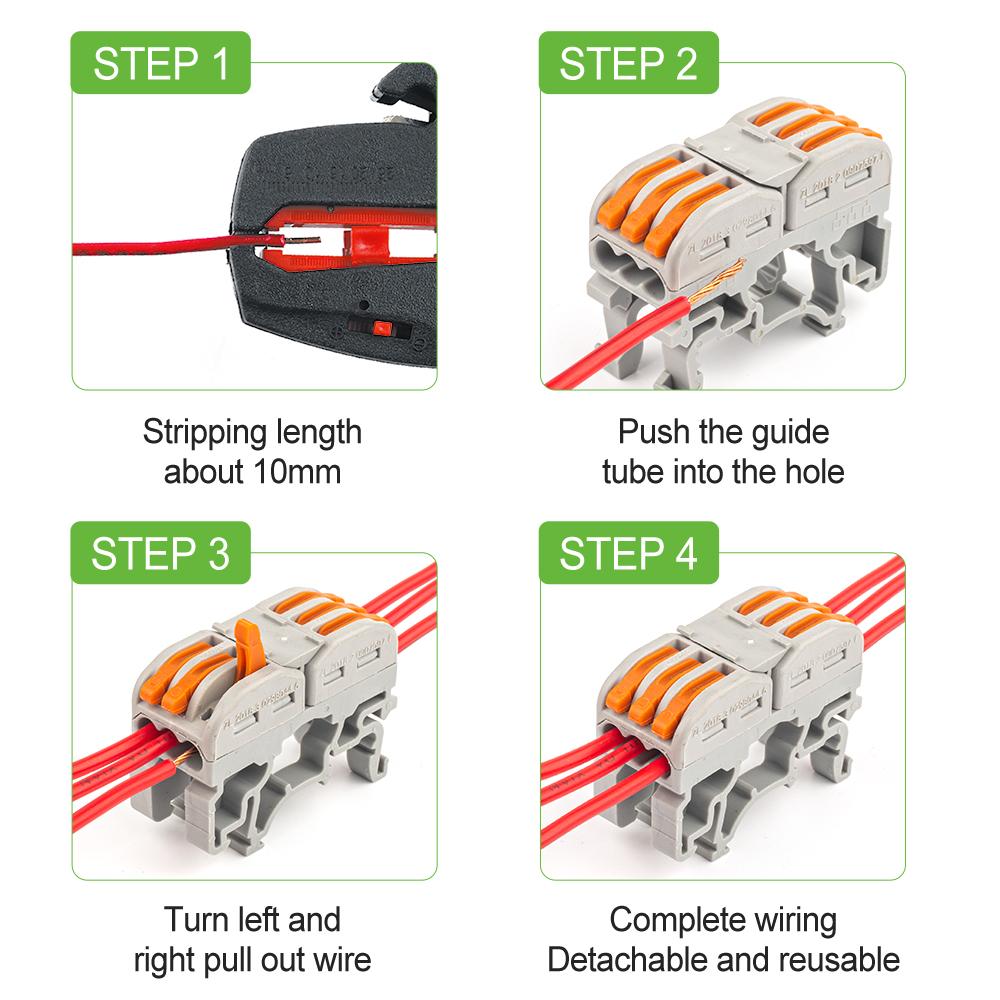 STEP 1

Stripping length
about 10mm

STEP 2

Push the guide
tube into the hole

STEP 3

Turn left and
right pull out wire

STEP 4

Complete wiring
Detachable and reusable