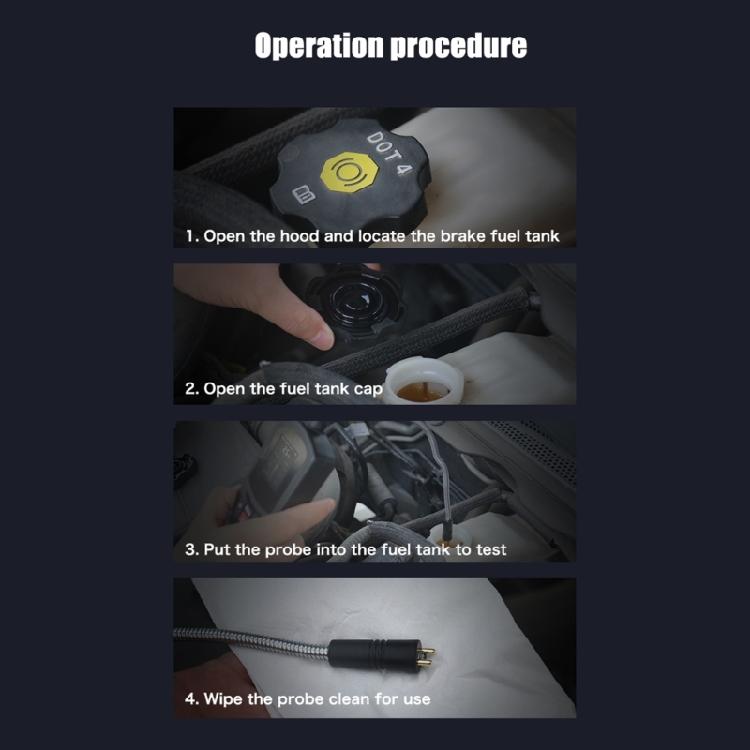 Operation procedure

DOT 4

1. Open the hood and locate the brake fuel tank

2. Open the fuel tank cap

3. Put the probe into the fuel tank to test

4. Wipe the probe clean for use