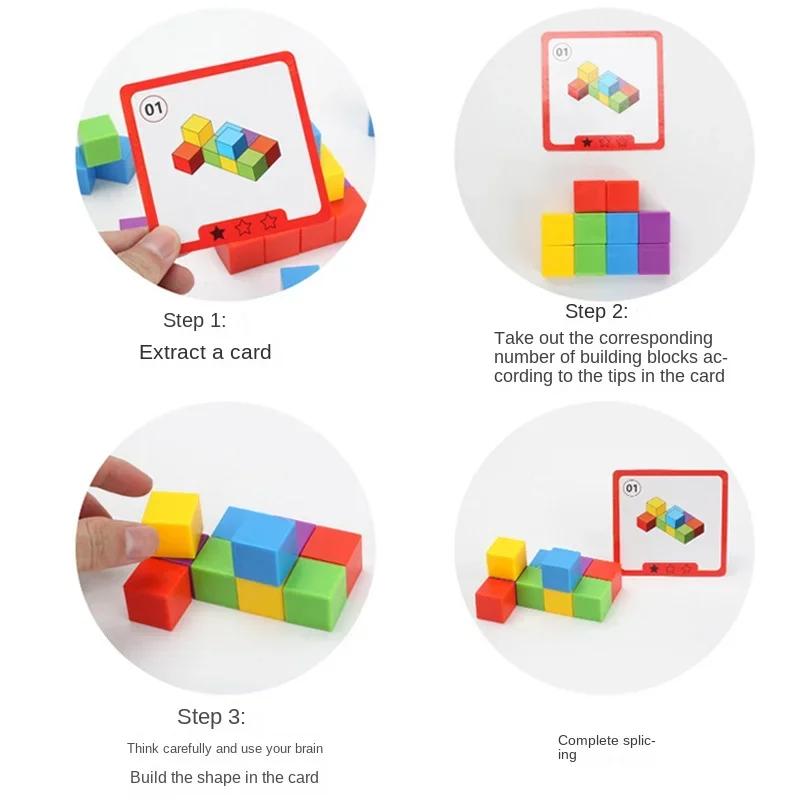 01

Step 1:

Extract a card

01

Step 2:

Take out the corresponding number of building blocks according to the tips in the card

Step 3:

Think carefully and use your brain

Build the shape in the card

01

Complete splicing