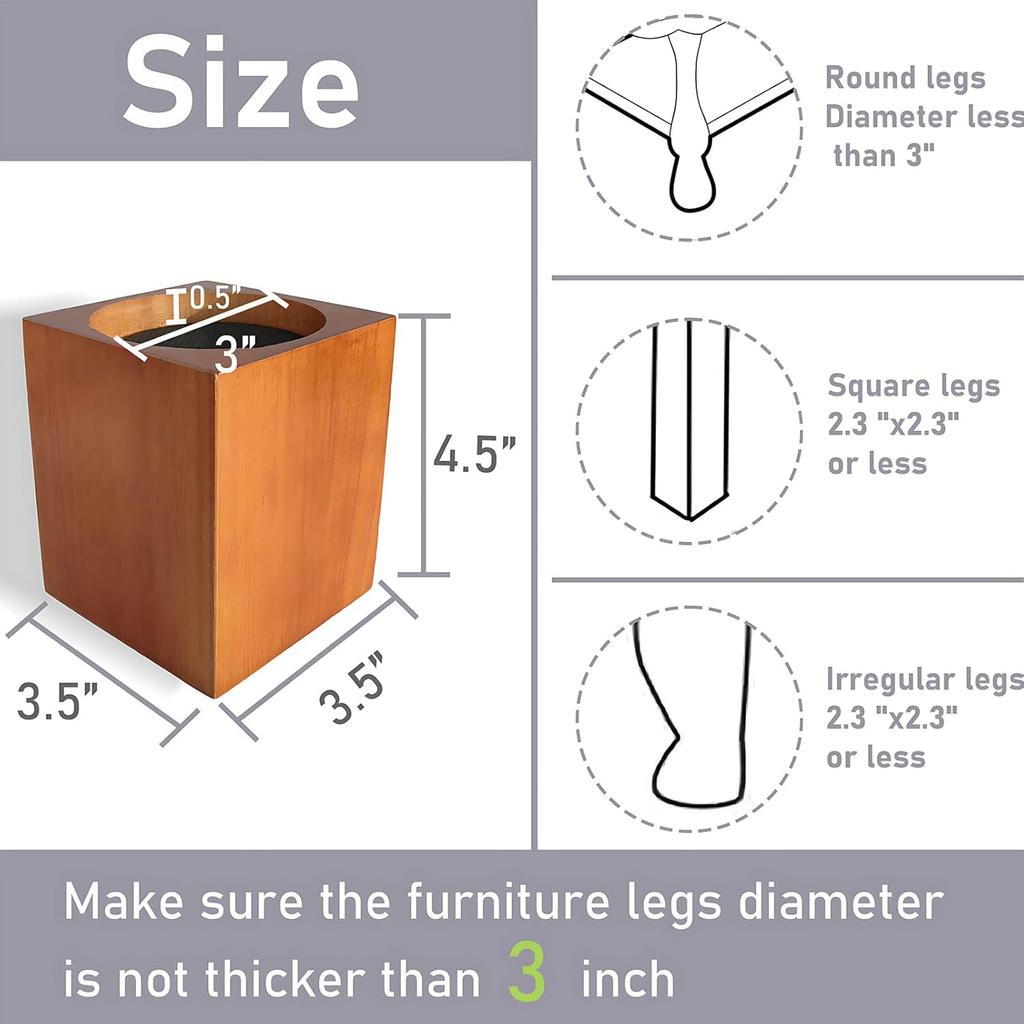 Size

0.5"
3"
4.5"
3.5"
3.5"

Round legs
Diameter less
than 3"

Square legs
2.3 "x2.3"
or less

Irregular legs
2.3 "x2.3"
or less

Make sure the furniture legs diameter is not thicker than 3 inch