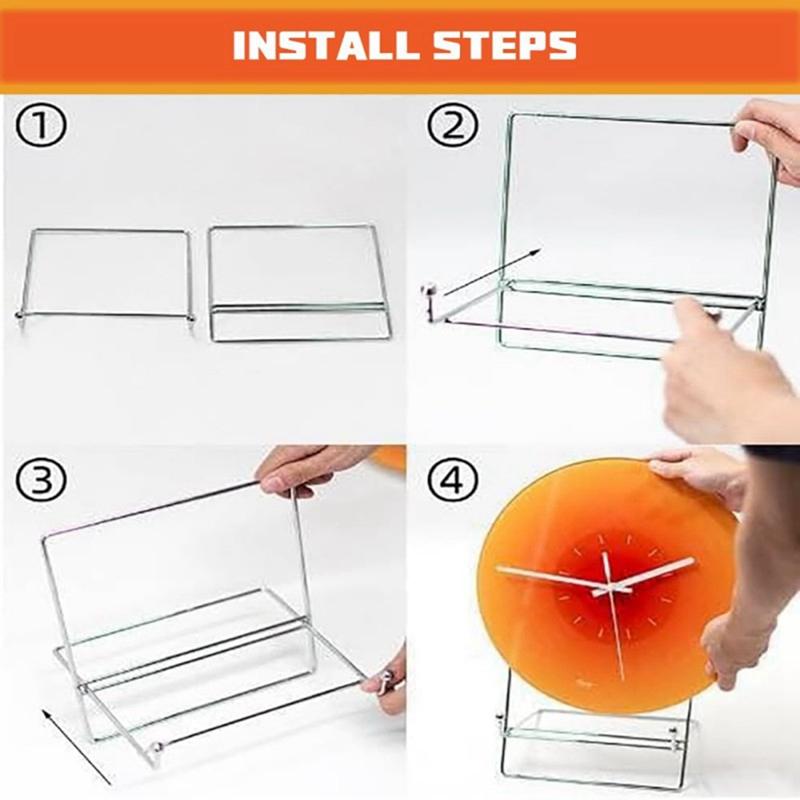 INSTALL STEPS

①

②

③

④