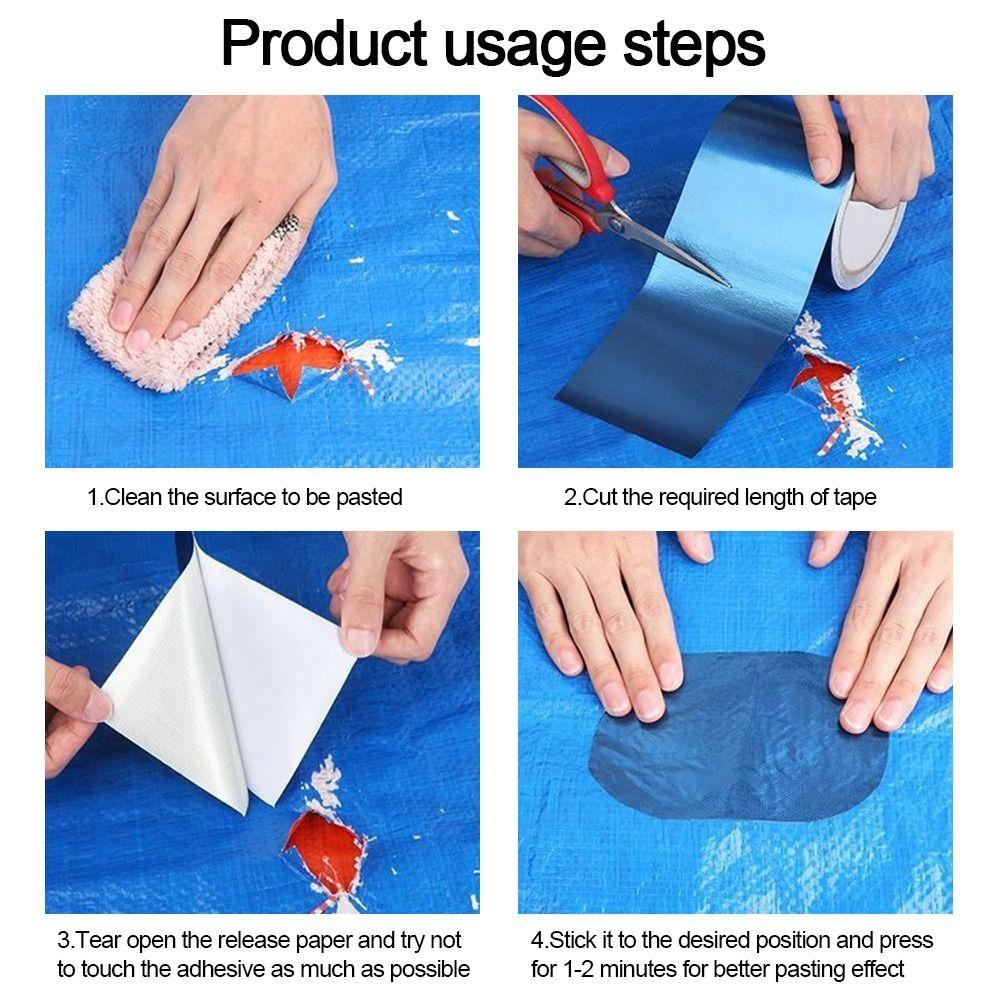 Product usage steps

1.Clean the surface to be pasted

2.Cut the required length of tape

3.Tear open the release paper and try not to touch the adhesive as much as possible

4.Stick it to the desired position and press for 1-2 minutes for better pasting effect