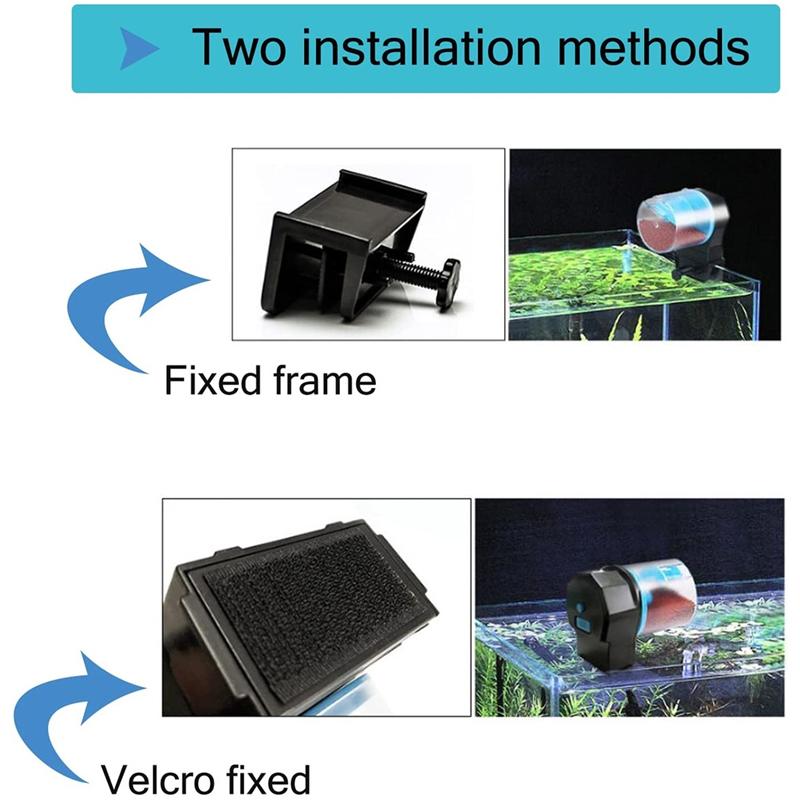 Two installation methods

Fixed frame

Velcro fixed