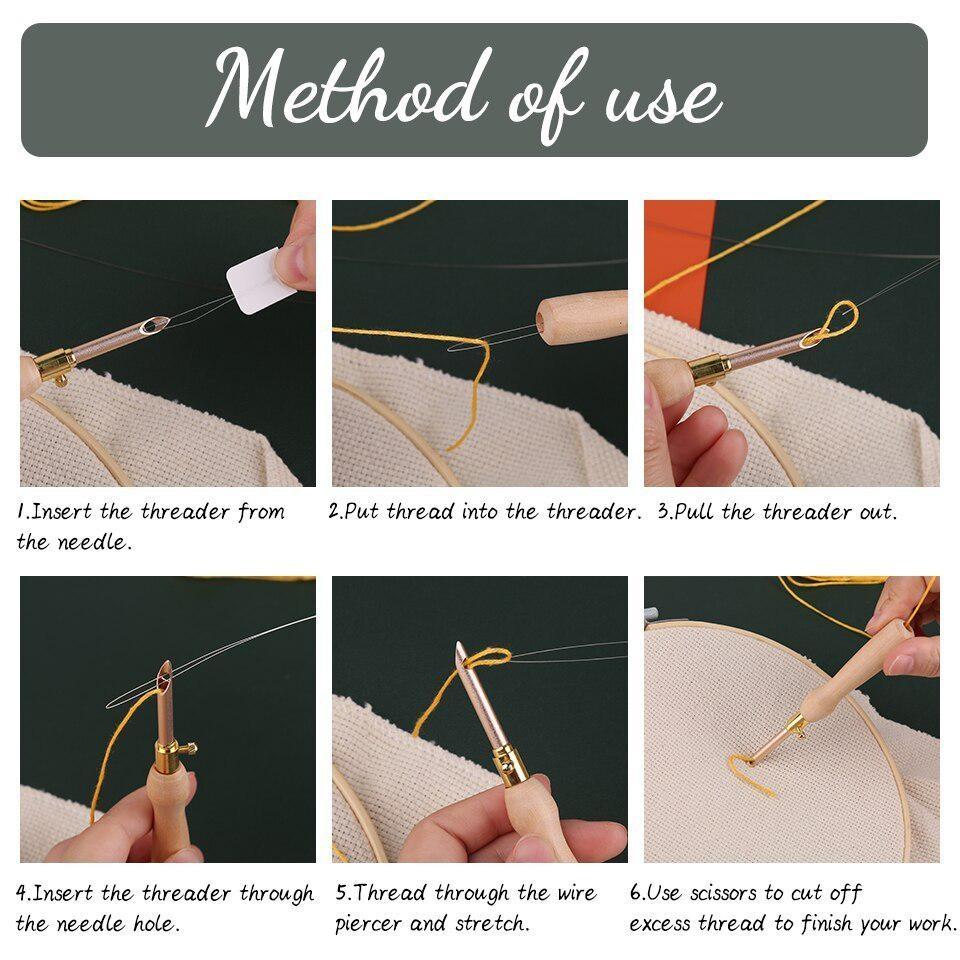 Method of use

1.Insert the threader from the needle.

2.Put thread into the threader.

3.Pull the threader out.

4.Insert the threader through the needle hole.

5.Thread through the wire piercer and stretch.

6.Use scissors to cut off excess thread to finish your work.