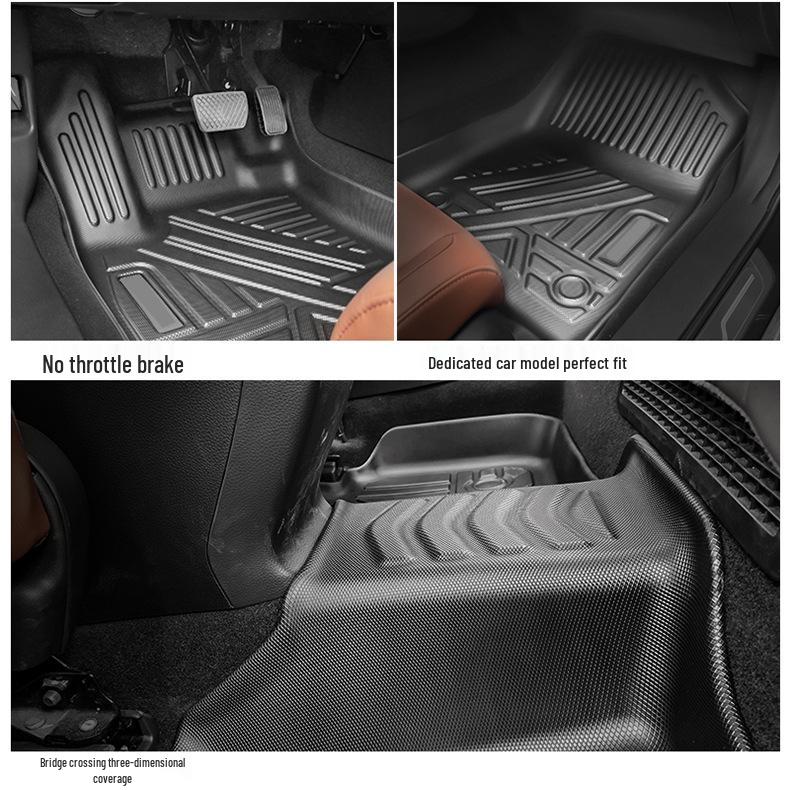 No throttle brake

Dedicated car model perfect fit

Bridge crossing three-dimensional coverage