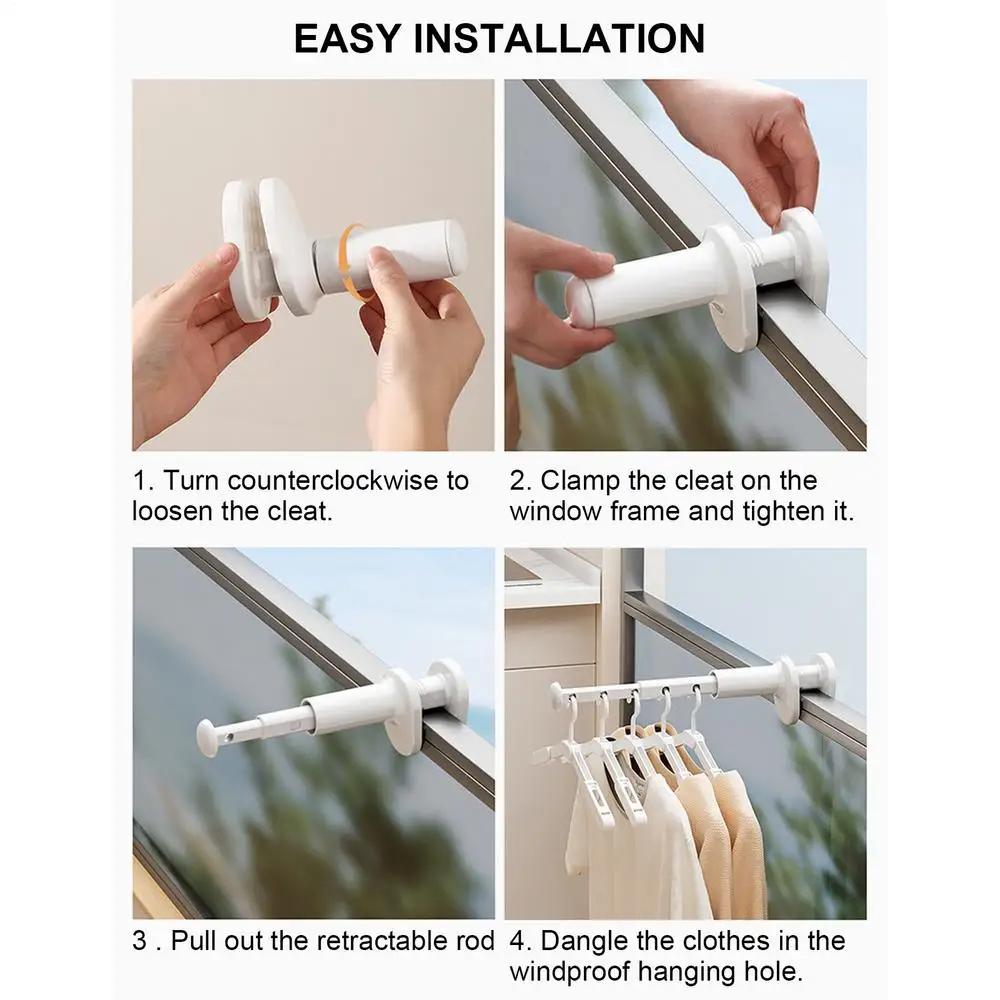 EASY INSTALLATION

1. Turn counterclockwise to loosen the cleat.

2. Clamp the cleat on the window frame and tighten it.

3 . Pull out the retractable rod

4. Dangle the clothes in the windproof hanging hole.