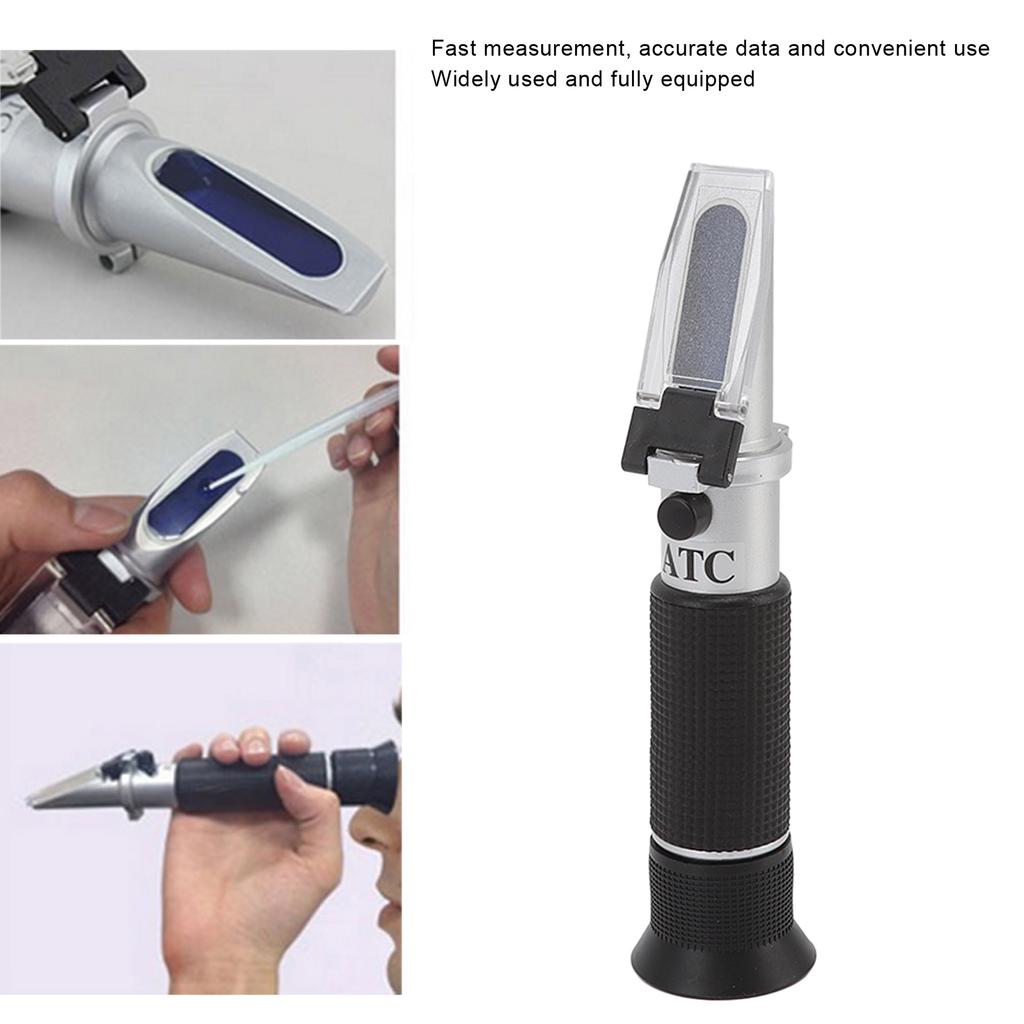 Fast measurement, accurate data and convenient use
Widely used and fully equipped

ATC