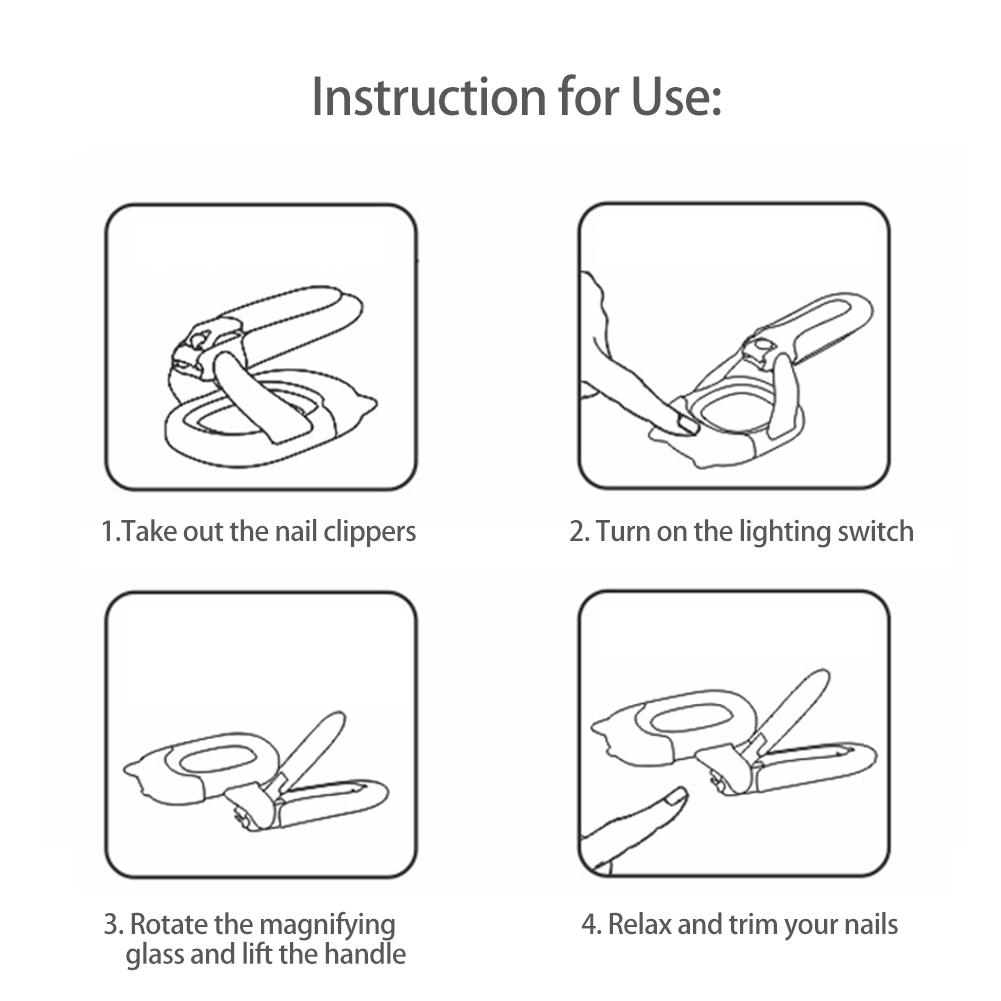 Instruction for Use:

1.Take out the nail clippers

2. Turn on the lighting switch

3. Rotate the magnifying glass and lift the handle

4. Relax and trim your nails