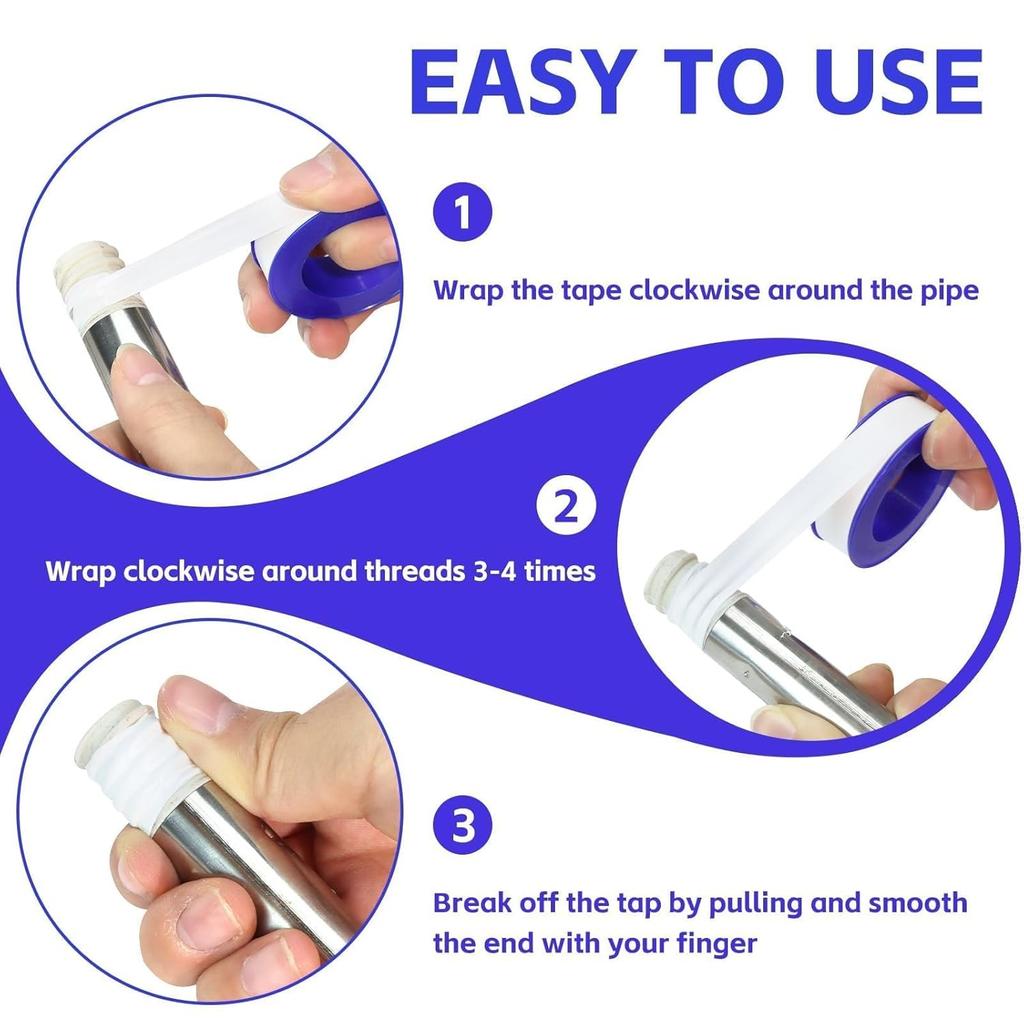 EASY TO USE

1

Wrap the tape clockwise around the pipe

2

Wrap clockwise around threads 3-4 times

3

Break off the tap by pulling and smooth the end with your finger