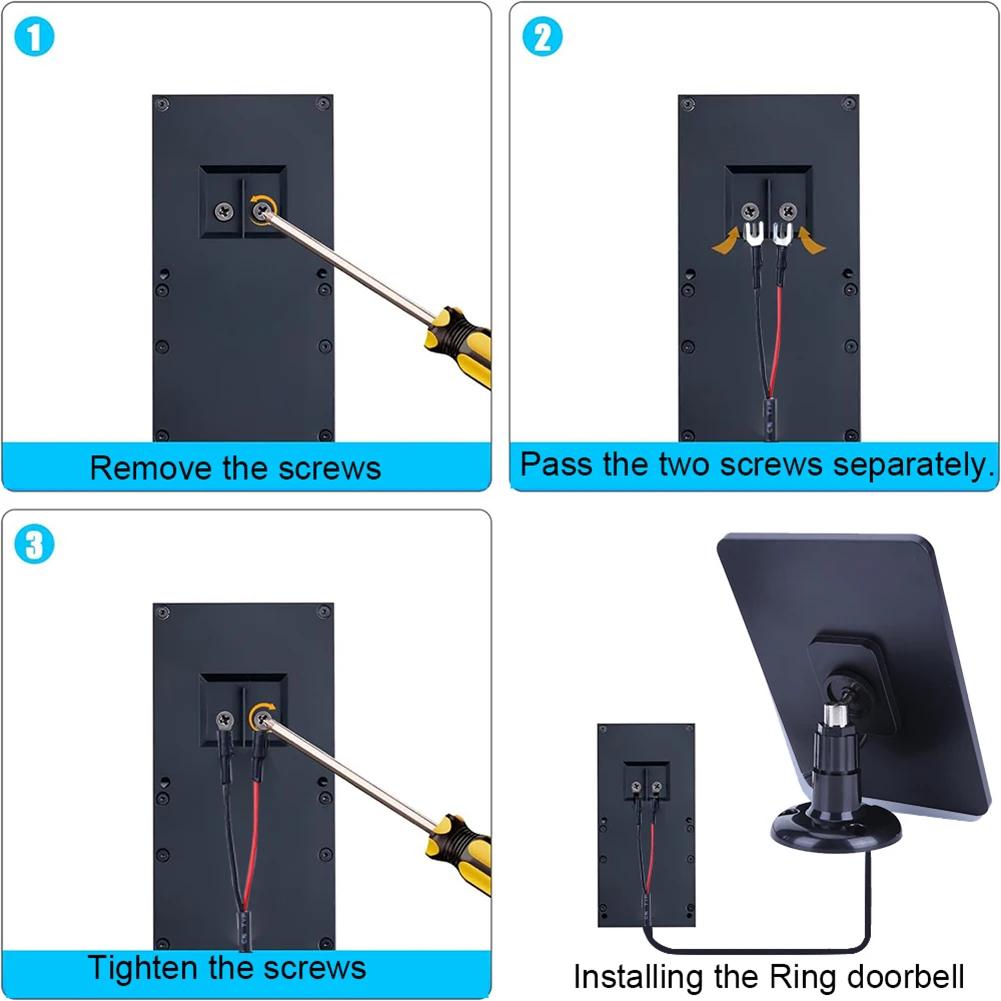 1

Remove the screws

2

Pass the two screws separately.

3

Tighten the screws

Installing the Ring doorbell