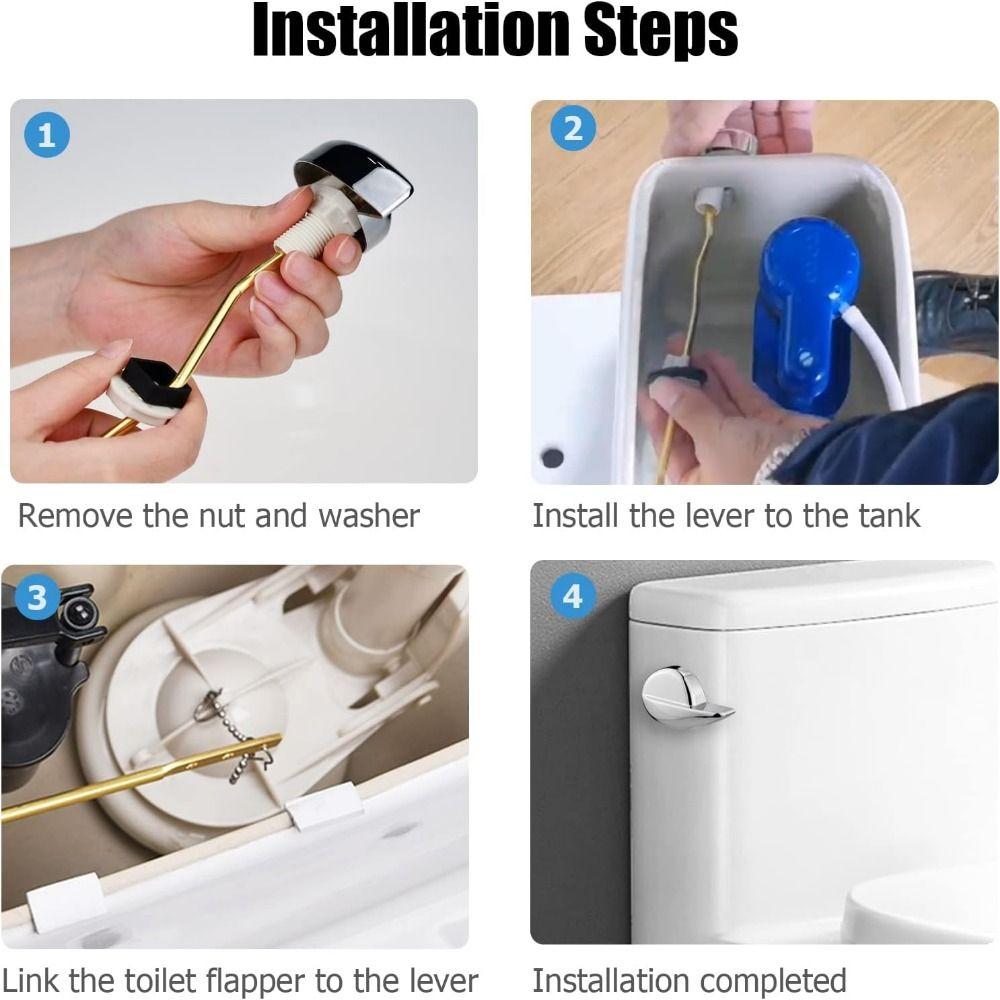 Installation Steps

1

Remove the nut and washer

2

Install the lever to the tank

3

Link the toilet flapper to the lever

4

Installation completed