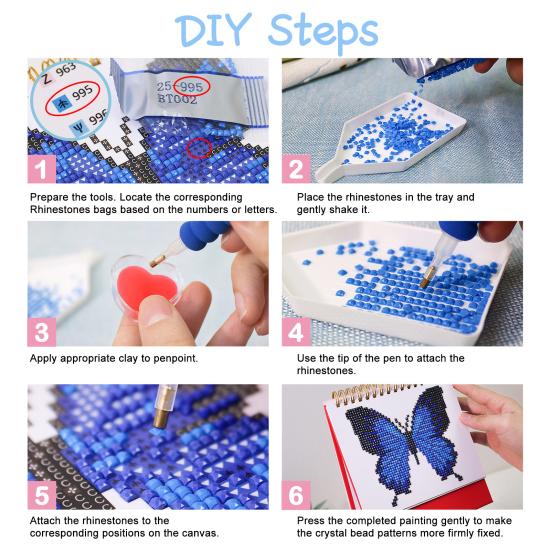 DIY Steps

Z 963
木 995
Ψ 996
25-995
BT002

1

Prepare the tools. Locate the corresponding Rhinestones bags based on the numbers or letters.

2

Place the rhinestones in the tray and gently shake it.

3

Apply appropriate clay to penpoint.

4

Use the tip of the pen to attach the rhinestones.

5

Attach the rhinestones to the corresponding positions on the canvas.

6

Press the completed painting gently to make the crystal bead patterns more firmly fixed.