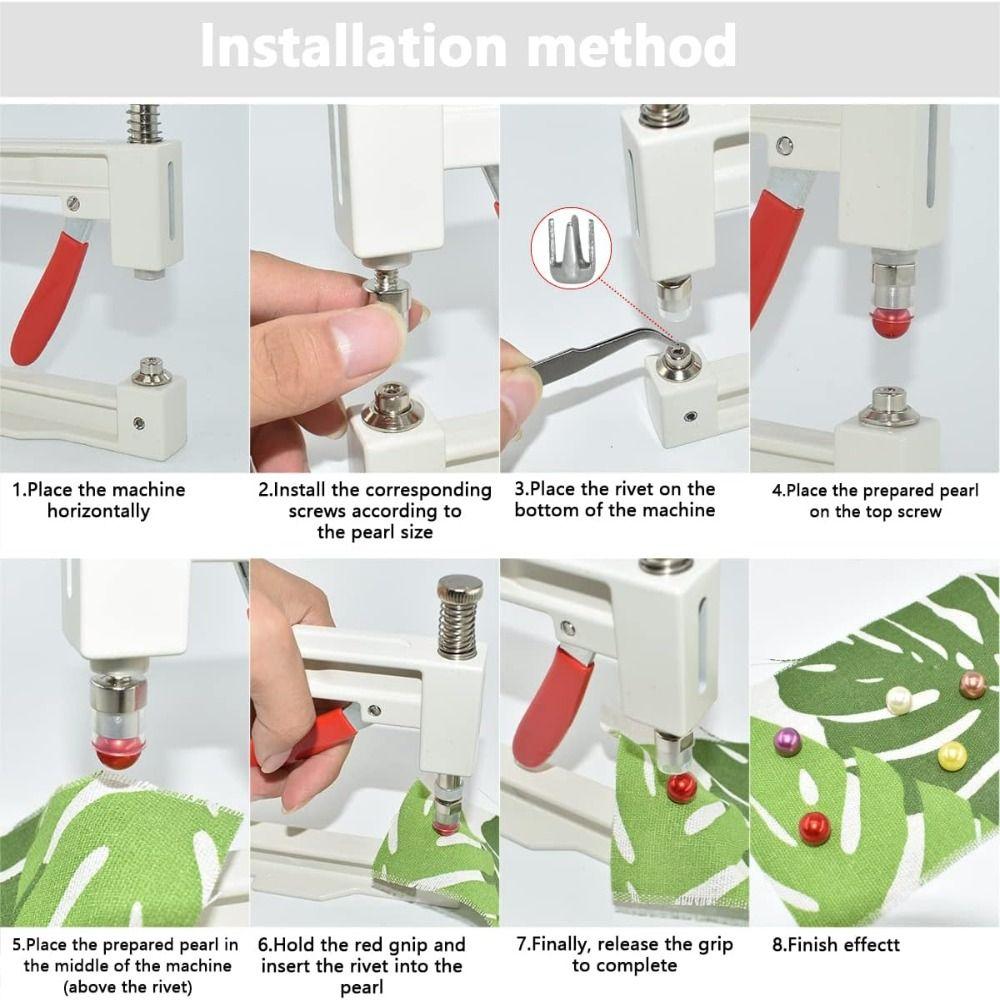 Installation method

1.Place the machine horizontally

2.Install the corresponding screws according to the pearl size

3.Place the rivet on the bottom of the machine

4.Place the prepared pearl on the top screw

5.Place the prepared pearl in the middle of the machine (above the rivet)

6.Hold the red gnip and insert the rivet into the pearl

7.Finally, release the grip to complete

8.Finish effectt