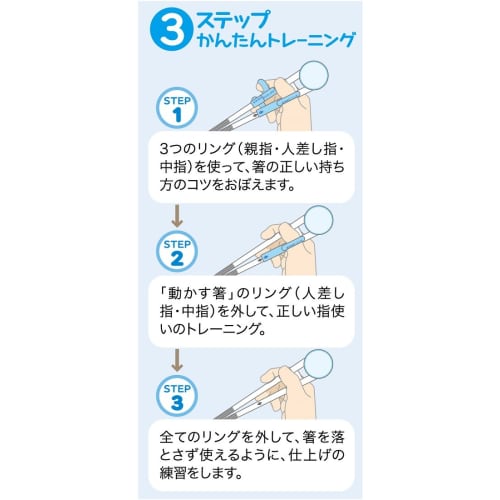 3 ステップ
かんたんトレーニング

STEP 1

3つのリング（親指・人差し指・中指）を使って、箸の正しい持ち方のコツをおぼえます。

STEP 2

「動かす箸」のリング（人差し指・中指）を外して、正しい指使いのトレーニング。

STEP 3

全てのリングを外して、箸を落とさず使えるように、仕上げの練習をします。