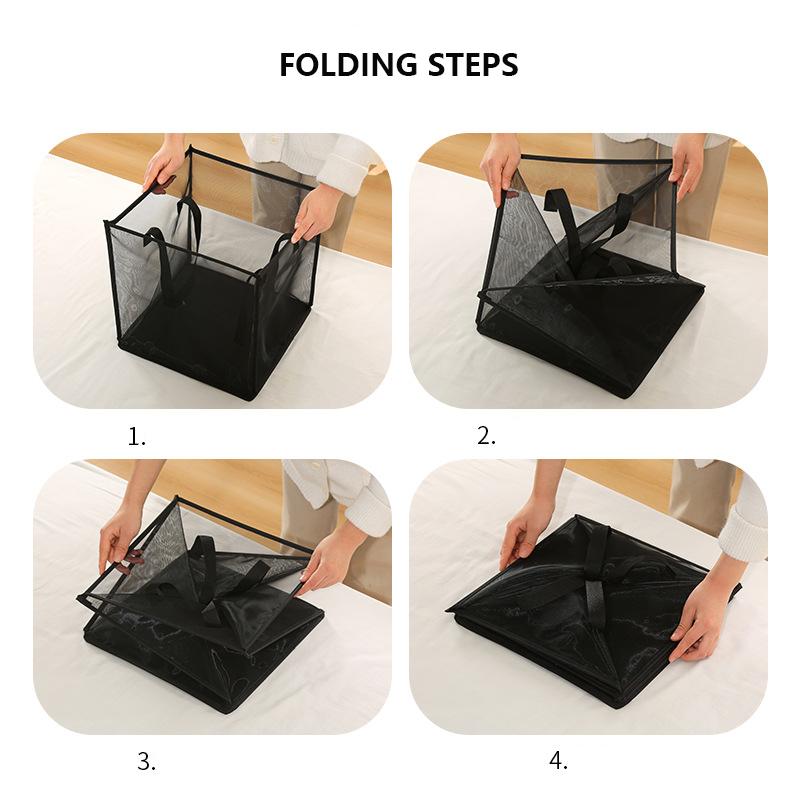 FOLDING STEPS

1.

2.

3.

4.